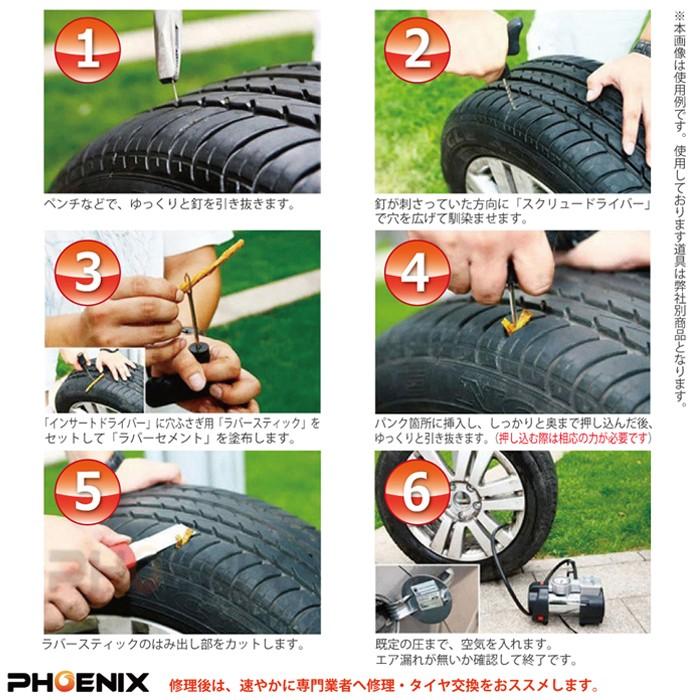 1

ペンチなどで、ゆっくりと釘を引き抜きます。

2

釘が刺さっていた方向に「スクリュードライバー」で穴を広げて馴染ませます。

3

「インサートドライバー」に穴ふさぎ用「ラバースティック」をセットして「ラバーセメント」を塗布します。

4

パンク箇所に挿入し、しっかりと奥まで押し込んだ後、ゆっくりと引き抜きます。(押し込む際は相応の力が必要です)

5

ラバースティックのはみ出し部をカットします。

6

既定の圧まで、空気を入れます。
エア漏れが無いか確認して終了です。

※本画像は使用例です。使用しております道具は弊社別商品となります。

PHOENIX 修理後は、速やかに専門業者へ修理・タイヤ交換をおススメします。