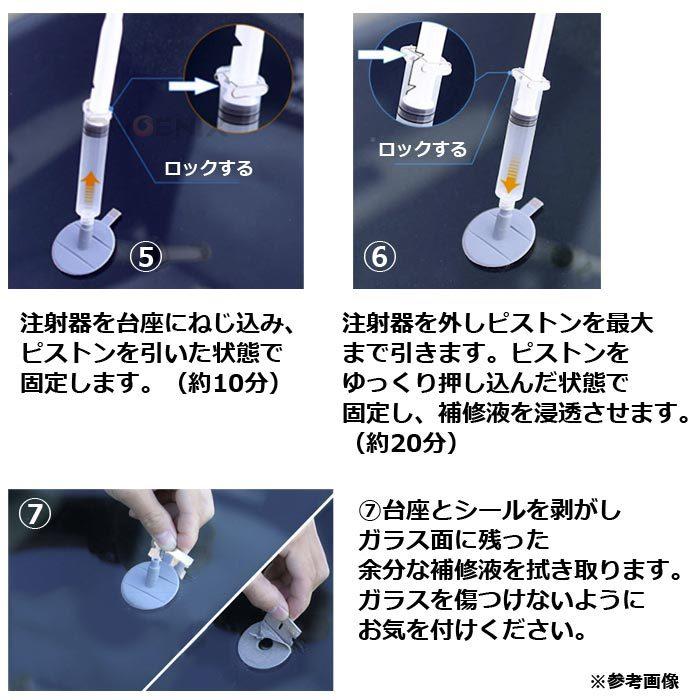 ロックする

⑤

ロックする

⑥

注射器を台座にねじ込み、ピストンを引いた状態で固定します。（約10分）

注射器を外しピストンを最大まで引きます。ピストンをゆっくり押し込んだ状態で固定し、補修液を浸透させます。（約20分）

⑦

⑦台座とシールを剥がしガラス面に残った余分な補修液を拭き取ります。ガラスを傷つけないようにお気を付けください。

※参考画像