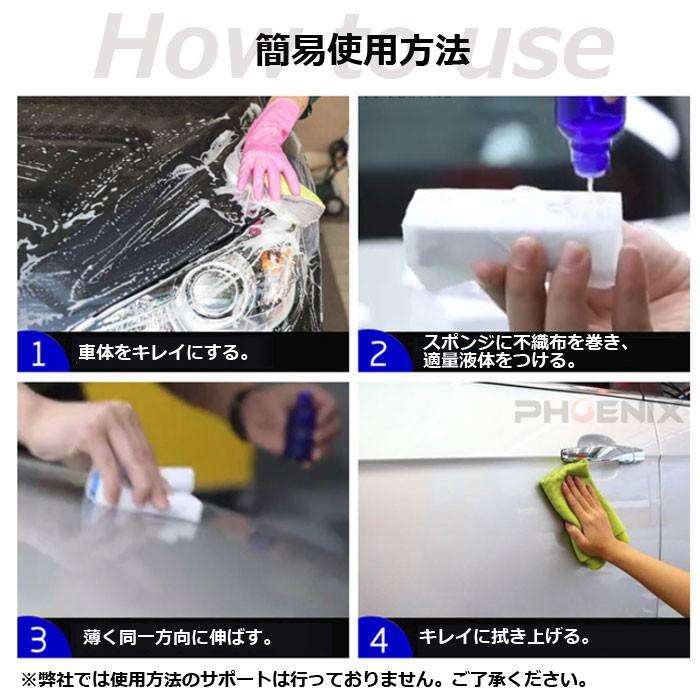 How to use
簡易使用方法

1 車体をキレイにする。

2 スポンジに不織布を巻き、適量液体をつける。

PHOENIX

3 薄く同一方向に伸ばす。

4 キレイに拭き上げる。

※弊社では使用方法のサポートは行っておりません。ご了承ください。