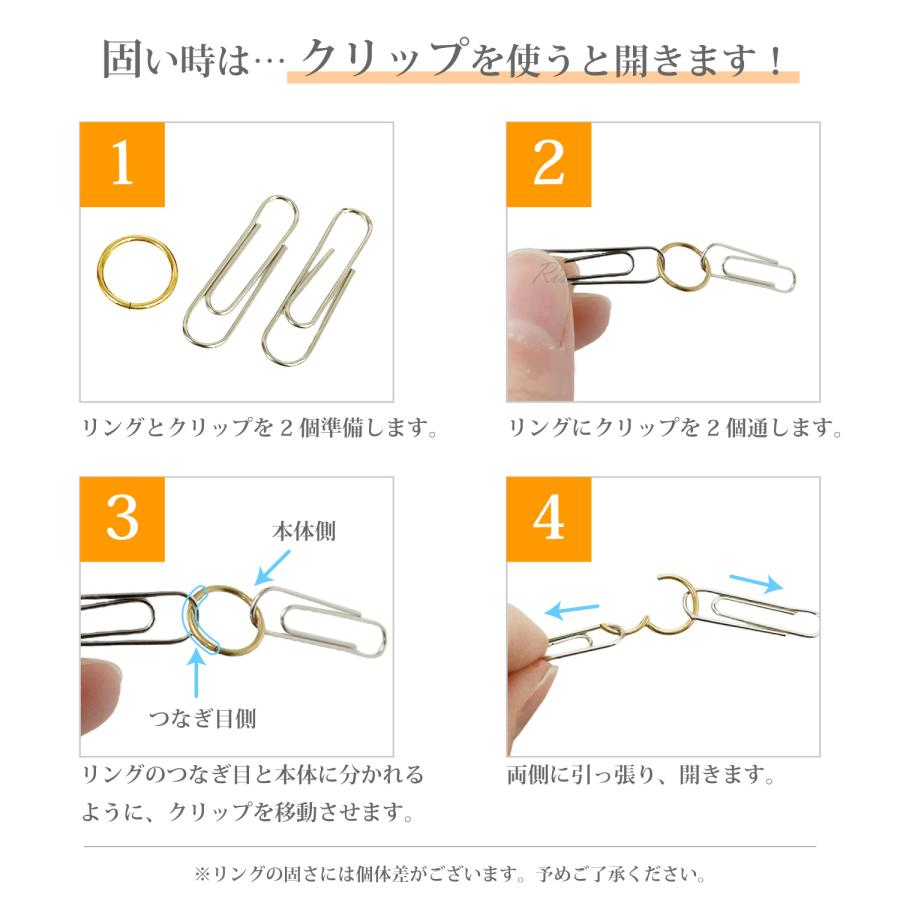 固い時は… クリップを使うと開きます！

1

リングとクリップを２個準備します。

2

リングにクリップを２個通します。

3

本体側

つなぎ目側

リングのつなぎ目と本体に分かれるように、クリップを移動させます。

4

両側に引っ張り、開きます。

※リングの固さには個体差がございます。予めご了承ください。