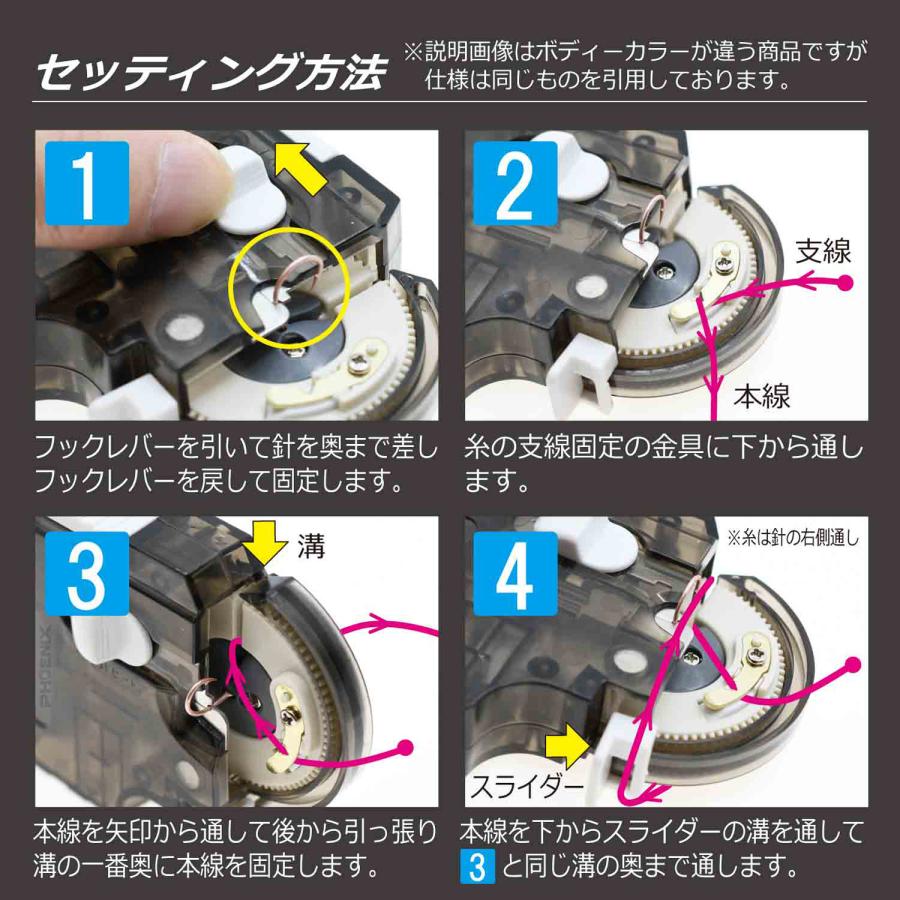 セッティング方法

※説明画像はボディーカラーが違う商品ですが仕様は同じものを引用しております。

1

フックレバーを引いて針を奥まで差しフックレバーを戻して固定します。

2

支線

本線

糸の支線固定の金具に下から通します。

3

溝

PHOENIX

本線を矢印から通して後から引っ張り溝の一番奥に本線を固定します。

4

※糸は針の右側通し

スライダー

本線を下からスライダーの溝を通して 3 と同じ溝の奥まで通します。