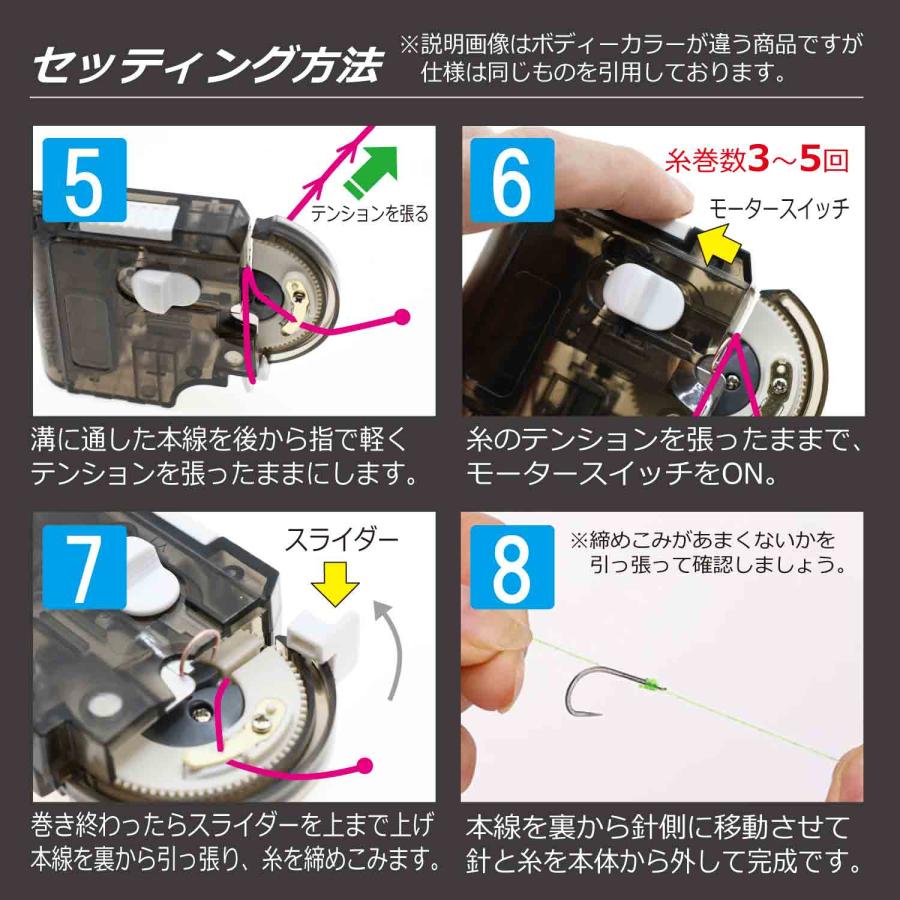 セッティング方法

※説明画像はボディーカラーが違う商品ですが仕様は同じものを引用しております。

5

テンションを張る

溝に通した本線を後から指で軽くテンションを張ったままにします。

6

糸巻数3～5回

モータースイッチ

糸のテンションを張ったままで、モータースイッチをON。

7

スライダー

巻き終わったらスライダーを上まで上げ本線を裏から引っ張り、糸を締めこみます。

8

※締めこみがあまくないかを引っ張って確認しましょう。

本線を裏から針側に移動させて針と糸を本体から外して完成です。