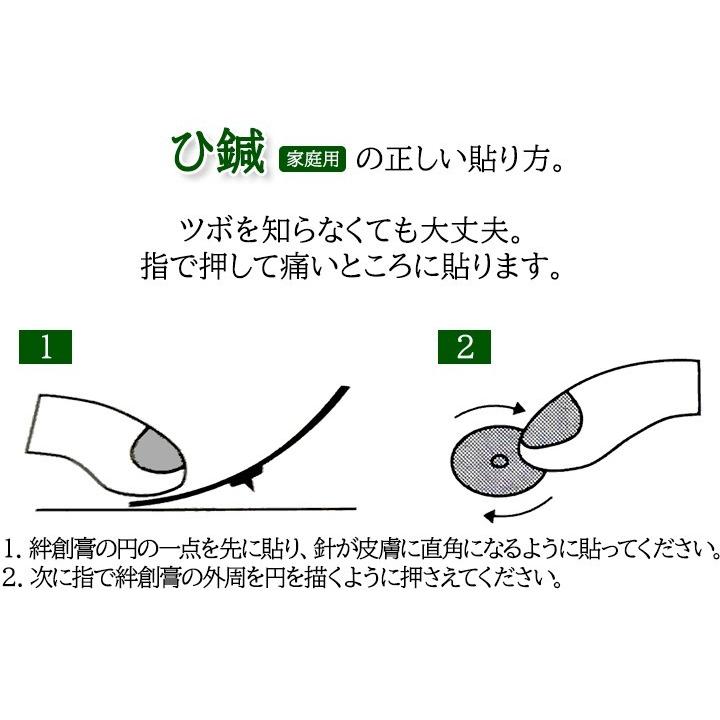 ひ鍼 家庭用 の正しい貼り方。

ツボを知らなくても大丈夫。
指で押して痛いところに貼ります。

1

2

1. 絆創膏の円の一点を先に貼り、針が皮膚に直角になるように貼ってください。
2. 次に指で絆創膏の外周を円を描くように押さえてください。