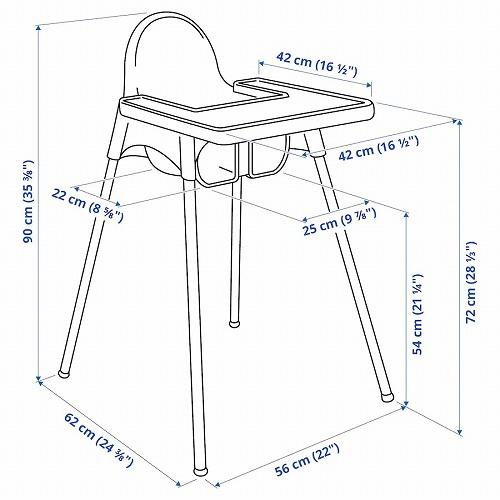 42 cm (16 ½")
42 cm (16 ½")
90 cm (35 ⅜")
22 cm (8 ⅝")
25 cm (9 ⅞")
72 cm (28 ⅓")
54 cm (21 ¼")
62 cm (24 ⅜")
56 cm (22")