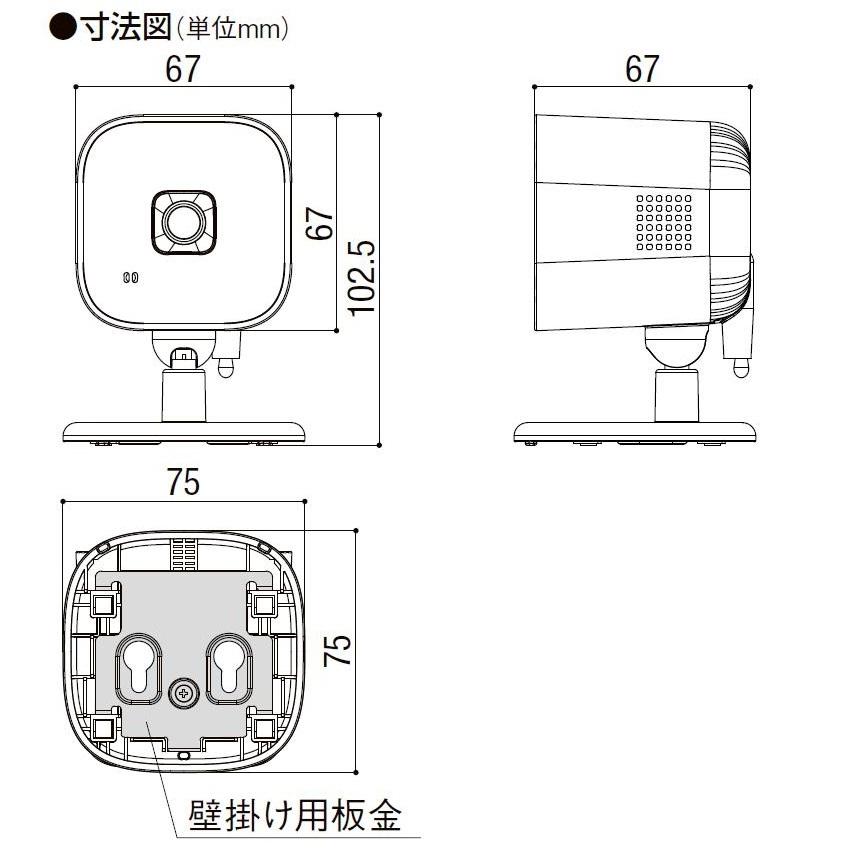 ●寸法図(単位mm)

67

67

102.5

67

75

75

壁掛け用板金