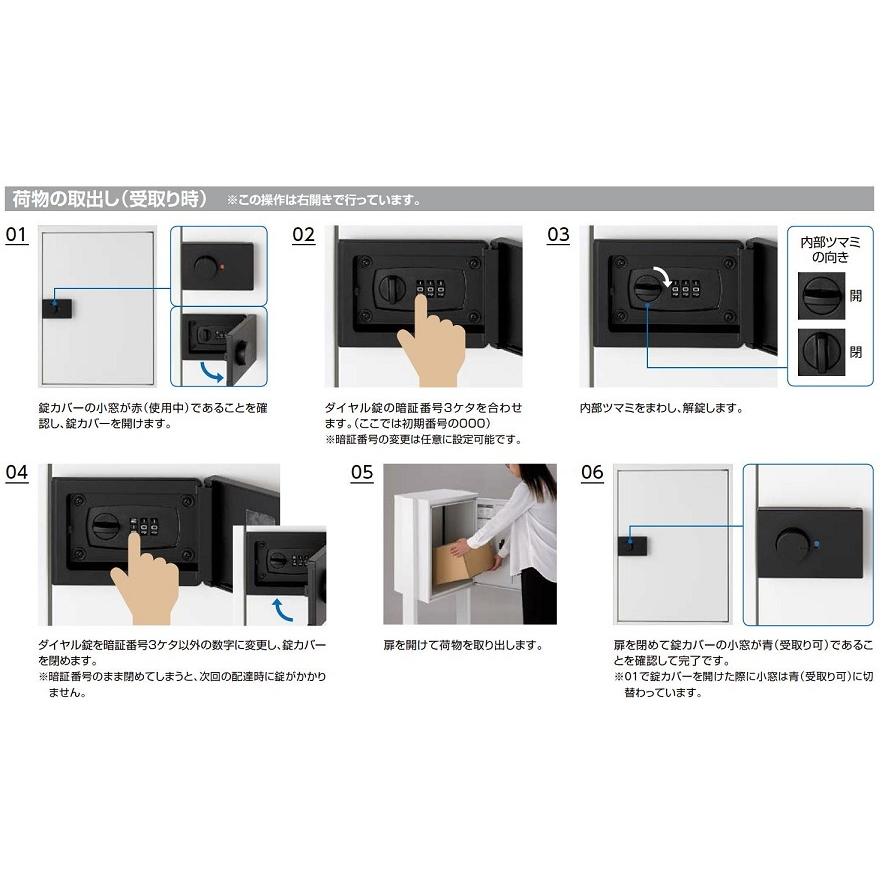 荷物の取出し（受取り時） ※この操作は右開きで行っています。

01

錠カバーの小窓が赤（使用中）であることを確認し、錠カバーを開けます。

02

ダイヤル錠の暗証番号3ケタを合わせます。（ここでは初期番号の000）
※暗証番号の変更は任意に設定可能です。

03

内部ツマミの向き

開

閉

内部ツマミをまわし、解錠します。

04

ダイヤル錠を暗証番号3ケタ以外の数字に変更し、錠カバーを閉めます。
※暗証番号のまま閉めてしまうと、次回の配達時に錠がかかりません。

05

扉を開けて荷物を取り出します。

06

扉を閉めて錠カバーの小窓が青（受取り可）であることを確認して完了です。
※01で錠カバーを開けた際に小窓は青（受取り可）に切替わっています。