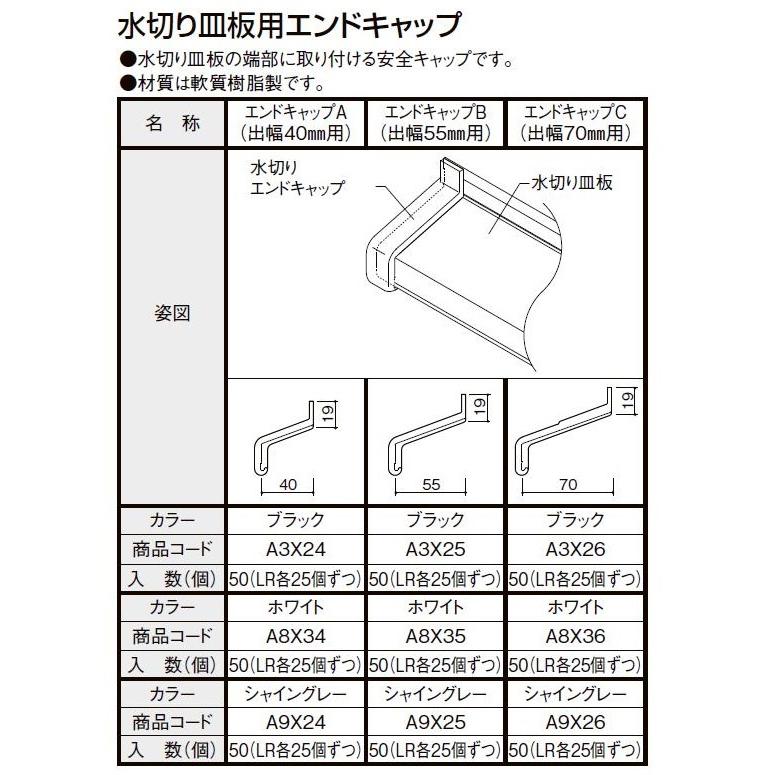 水切り皿板用エンドキャップ

●水切り皿板の端部に取り付ける安全キャップです。
●材質は軟質樹脂製です。

| 名　称 | エンドキャップA（出幅40mm用） | エンドキャップB（出幅55mm用） | エンドキャップC（出幅70mm用） |
|---|---|---|---|
| 姿図 | 水切りエンドキャップ 水切り皿板 | | |
| | 19 40 | 19 55 | 19 70 |
| カラー | ブラック | ブラック | ブラック |
| 商品コード | A3X24 | A3X25 | A3X26 |
| 入　数（個） | 50（LR各25個ずつ） | 50（LR各25個ずつ） | 50（LR各25個ずつ） |
| カラー | ホワイト | ホワイト | ホワイト |
| 商品コード | A8X34 | A8X35 | A8X36 |
| 入　数（個） | 50（LR各25個ずつ） | 50（LR各25個ずつ） | 50（LR各25個ずつ） |
| カラー | シャイングレー | シャイングレー | シャイングレー |
| 商品コード | A9X24 | A9X25 | A9X26 |
| 入　数（個） | 50（LR各25個ずつ） | 50（LR各25個ずつ） | 50（LR各25個ずつ） |