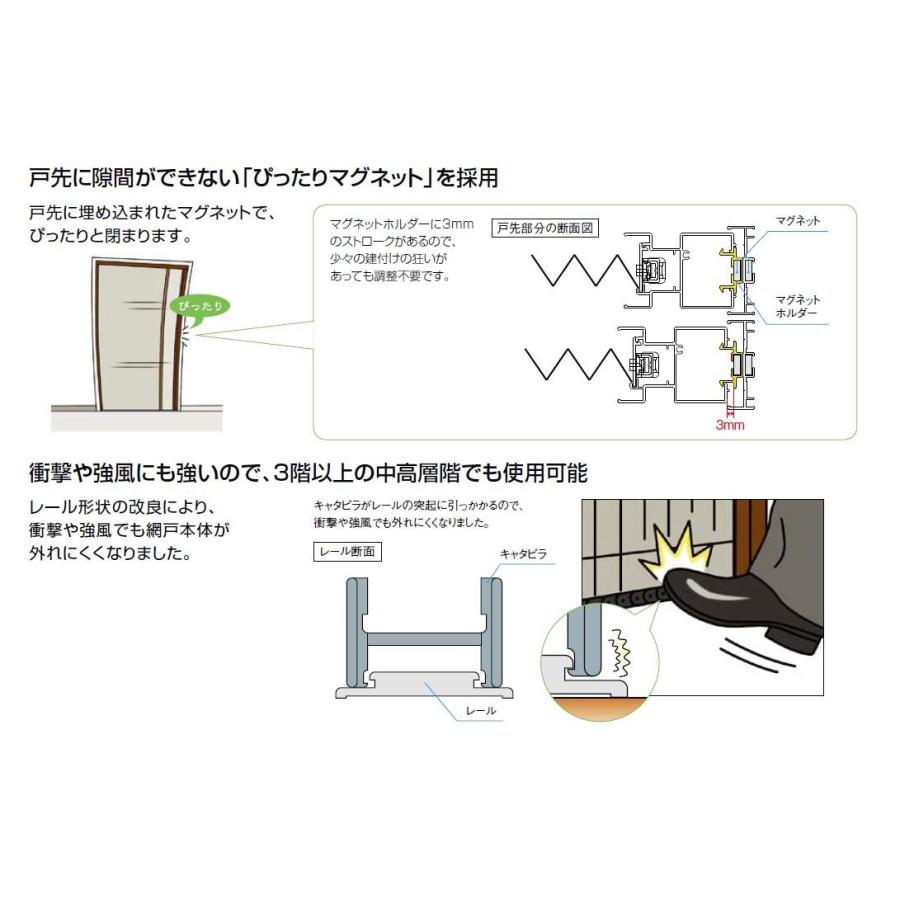 戸先に隙間ができない「ぴったりマグネット」を採用

戸先に埋め込まれたマグネットで、ぴったりと閉まります。

ぴったり

マグネットホルダーに3mmのストロークがあるので、少々の建付けの狂いがあっても調整不要です。

戸先部分の断面図

マグネット

マグネットホルダー

3mm

衝撃や強風にも強いので、3階以上の中高層階でも使用可能

レール形状の改良により、衝撃や強風でも網戸本体が外れにくくなりました。

キャタピラがレールの突起に引っかかるので、衝撃や強風でも外れにくくなりました。

レール断面

キャタピラ

レール