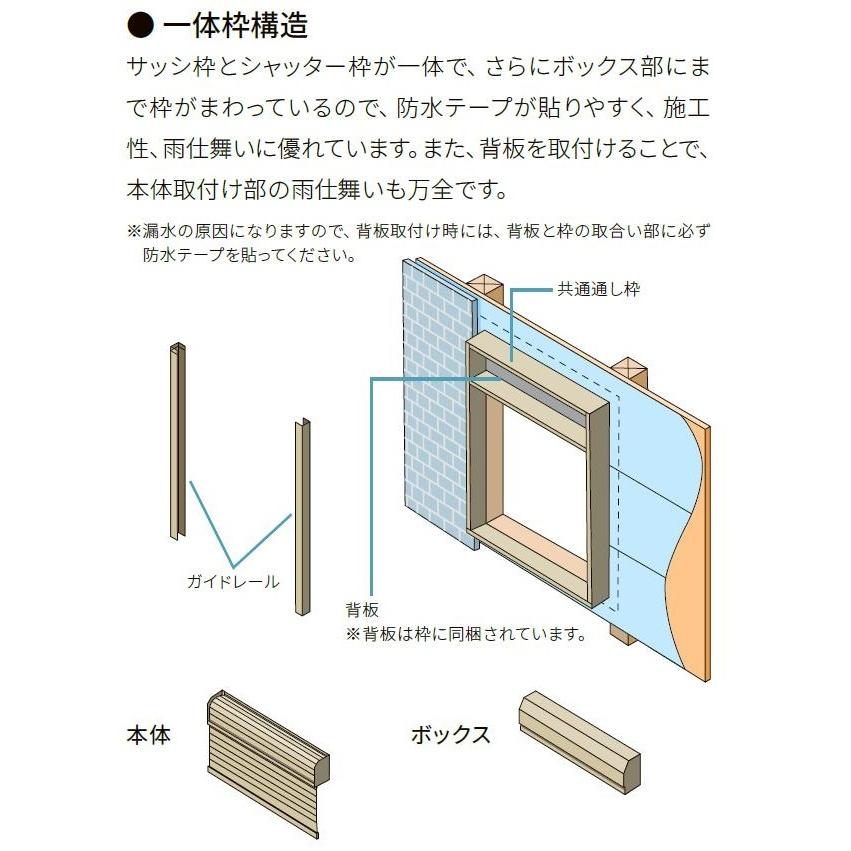 ● 一体枠構造

サッシ枠とシャッター枠が一体で、さらにボックス部にまで枠がまわっているので、防水テープが貼りやすく、施工性、雨仕舞いに優れています。また、背板を取付けることで、本体取付け部の雨仕舞いも万全です。

※漏水の原因になりますので、背板取付け時には、背板と枠の取合い部に必ず防水テープを貼ってください。

共通通し枠

ガイドレール

背板
※背板は枠に同梱されています。

本体

ボックス