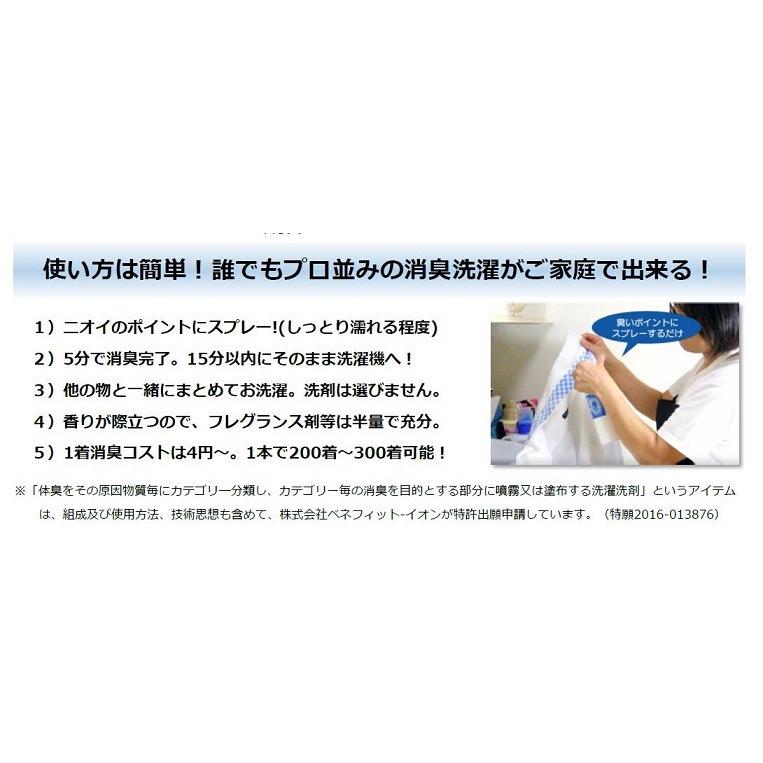 使い方は簡単！誰でもプロ並みの消臭洗濯がご家庭で出来る！

1）ニオイのポイントにスプレー!(しっとり濡れる程度)
2）5分で消臭完了。15分以内にそのまま洗濯機へ！
3）他の物と一緒にまとめてお洗濯。洗剤は選びません。
4）香りが際立つので、フレグランス剤等は半量で充分。
5）1着消臭コストは4円～。1本で200着～300着可能！

臭いポイントにスプレーするだけ

※「体臭をその原因物質毎にカテゴリー分類し、カテゴリー毎の消臭を目的とする部分に噴霧又は塗布する洗濯洗剤」というアイテムは、組成及び使用方法、技術思想も含めて、株式会社ベネフィット-イオンが特許出願申請しています。（特願2016-013876）