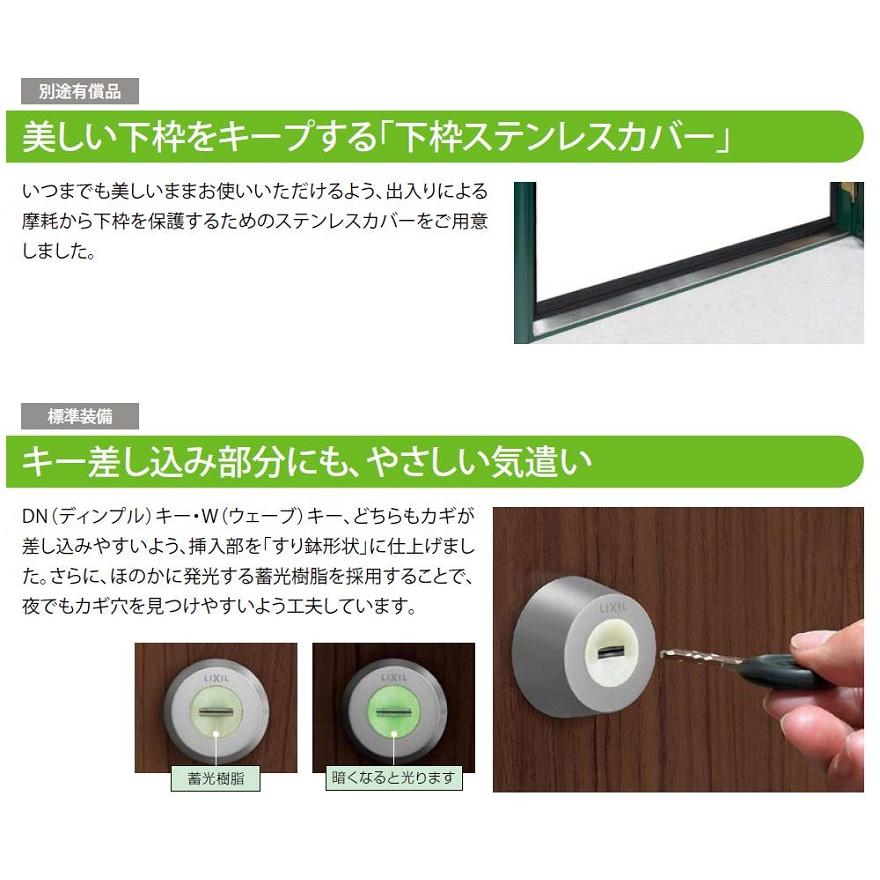 別途有償品

美しい下枠をキープする「下枠ステンレスカバー」

いつまでも美しいままお使いいただけるよう、出入りによる摩耗から下枠を保護するためのステンレスカバーをご用意しました。

標準装備

キー差し込み部分にも、やさしい気遣い

DN（ディンプル）キー・W（ウェーブ）キー、どちらもカギが差し込みやすいよう、挿入部を「すり鉢形状」に仕上げました。さらに、ほのかに発光する蓄光樹脂を採用することで、夜でもカギ穴を見つけやすいよう工夫しています。

LIXIL

蓄光樹脂

LIXIL

暗くなると光ります

LIXIL