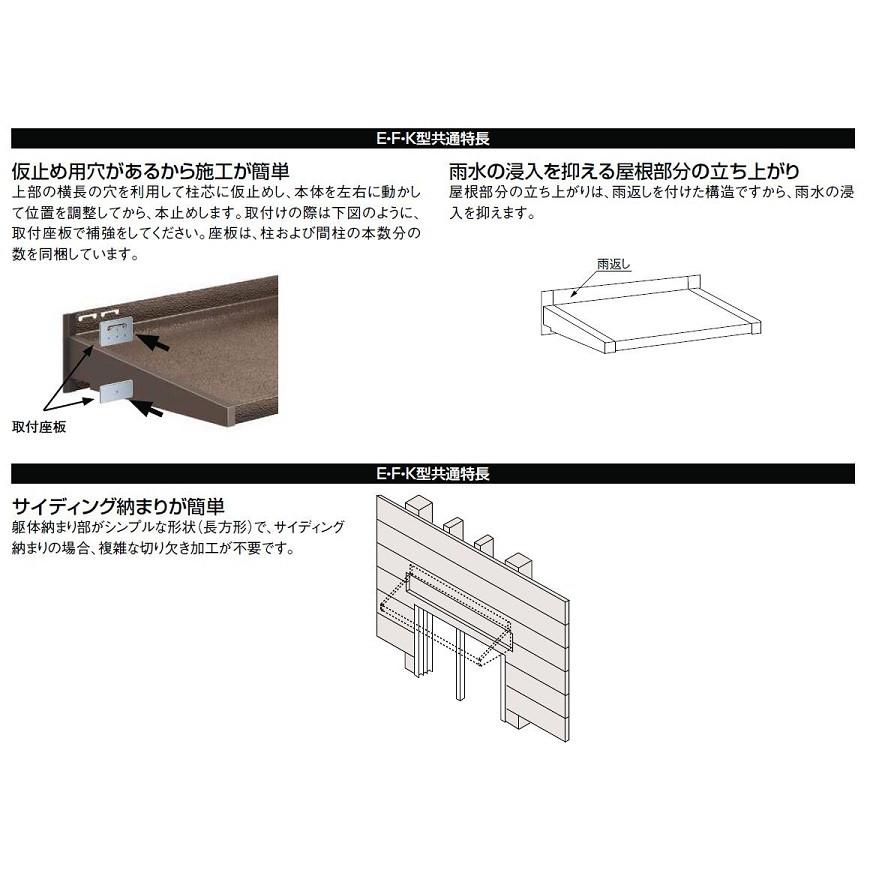 E･F･K型共通特長

仮止め用穴があるから施工が簡単
上部の横長の穴を利用して柱芯に仮止めし、本体を左右に動かして位置を調整してから、本止めします。取付けの際は下図のように、取付座板で補強をしてください。座板は、柱および間柱の本数分の数を同梱しています。

取付座板

雨水の浸入を抑える屋根部分の立ち上がり
屋根部分の立ち上がりは、雨返しを付けた構造ですから、雨水の浸入を抑えます。

雨返し

E･F･K型共通特長

サイディング納まりが簡単
躯体納まり部がシンプルな形状(長方形)で、サイディング納まりの場合、複雑な切り欠き加工が不要です。