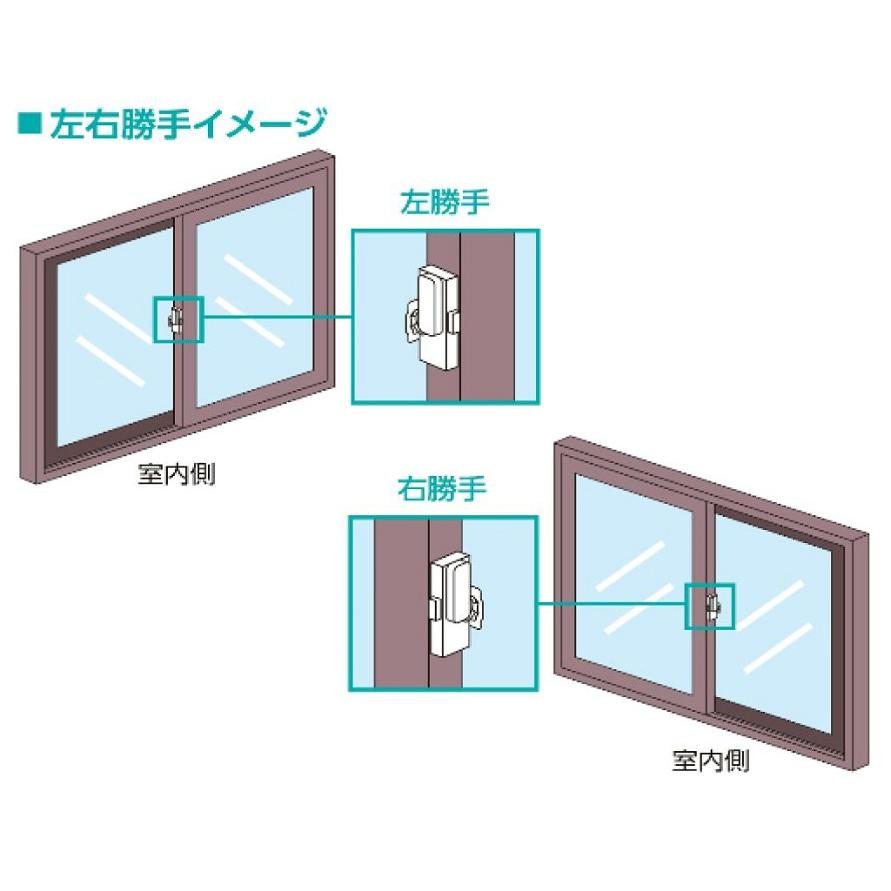 ■左右勝手イメージ

左勝手

室内側

右勝手

室内側