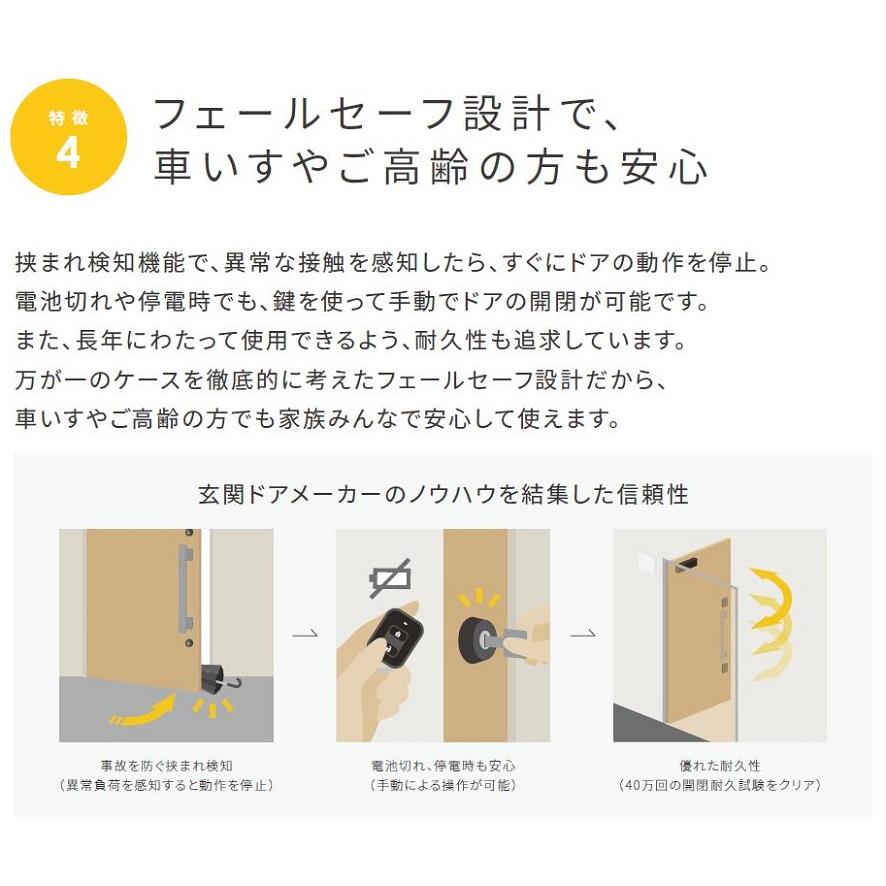 特徴
4

フェールセーフ設計で、
車いすやご高齢の方も安心

挟まれ検知機能で、異常な接触を感知したら、すぐにドアの動作を停止。
電池切れや停電時でも、鍵を使って手動でドアの開閉が可能です。
また、長年にわたって使用できるよう、耐久性も追求しています。
万が一のケースを徹底的に考えたフェールセーフ設計だから、
車いすやご高齢の方でも家族みんなで安心して使えます。

玄関ドアメーカーのノウハウを結集した信頼性

事故を防ぐ挟まれ検知
（異常負荷を感知すると動作を停止）

電池切れ、停電時も安心
（手動による操作が可能）

優れた耐久性
（40万回の開閉耐久試験をクリア）