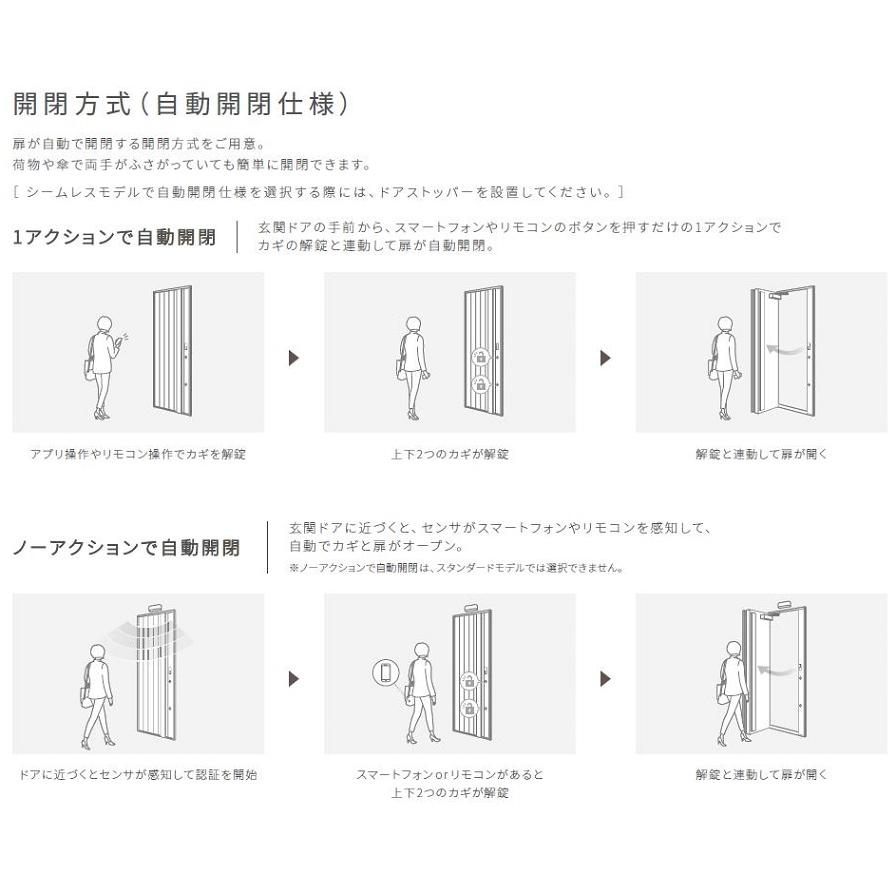 開閉方式（自動開閉仕様）

扉が自動で開閉する開閉方式をご用意。
荷物や傘で両手がふさがっていても簡単に開閉できます。
［ シームレスモデルで自動開閉仕様を選択する際には、ドアストッパーを設置してください。］

1アクションで自動開閉

玄関ドアの手前から、スマートフォンやリモコンのボタンを押すだけの1アクションでカギの解錠と連動して扉が自動開閉。

アプリ操作やリモコン操作でカギを解錠

上下2つのカギが解錠

解錠と連動して扉が開く

ノーアクションで自動開閉

玄関ドアに近づくと、センサがスマートフォンやリモコンを感知して、自動でカギと扉がオープン。
※ノーアクションで自動開閉は、スタンダードモデルでは選択できません。

ドアに近づくとセンサが感知して認証を開始

スマートフォンorリモコンがあると上下2つのカギが解錠

解錠と連動して扉が開く