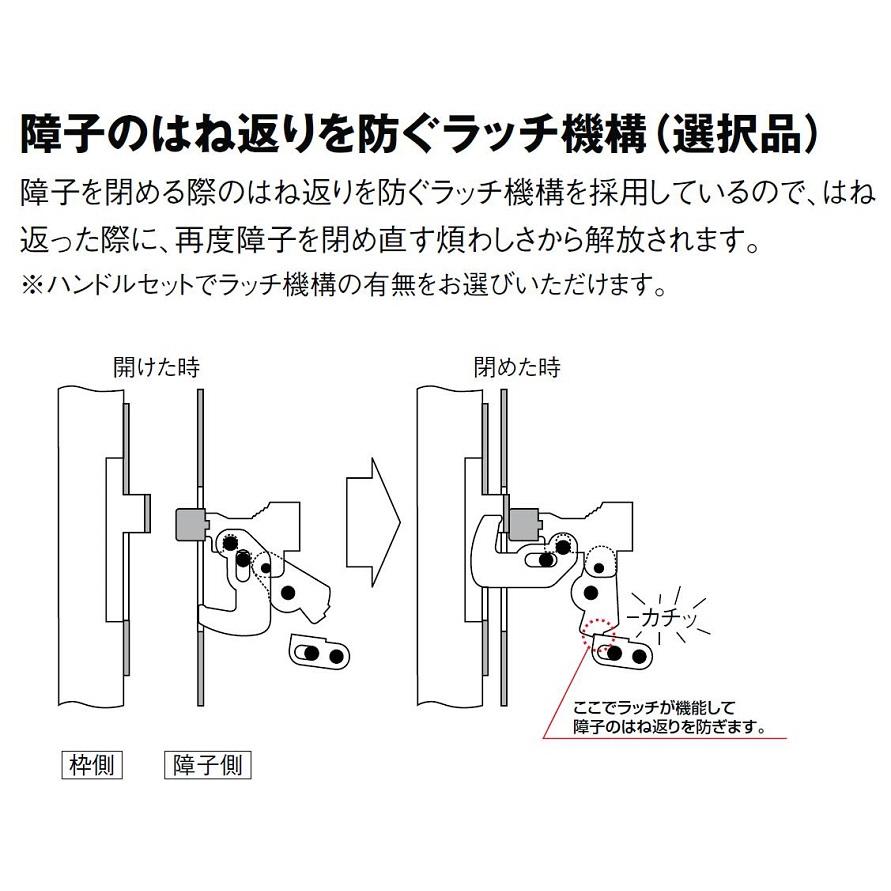 障子のはね返りを防ぐラッチ機構（選択品）

障子を閉める際のはね返りを防ぐラッチ機構を採用しているので、はね返った際に、再度障子を閉め直す煩わしさから解放されます。

※ハンドルセットでラッチ機構の有無をお選びいただけます。

開けた時

閉めた時

カチッ

ここでラッチが機能して障子のはね返りを防ぎます。

枠側

障子側