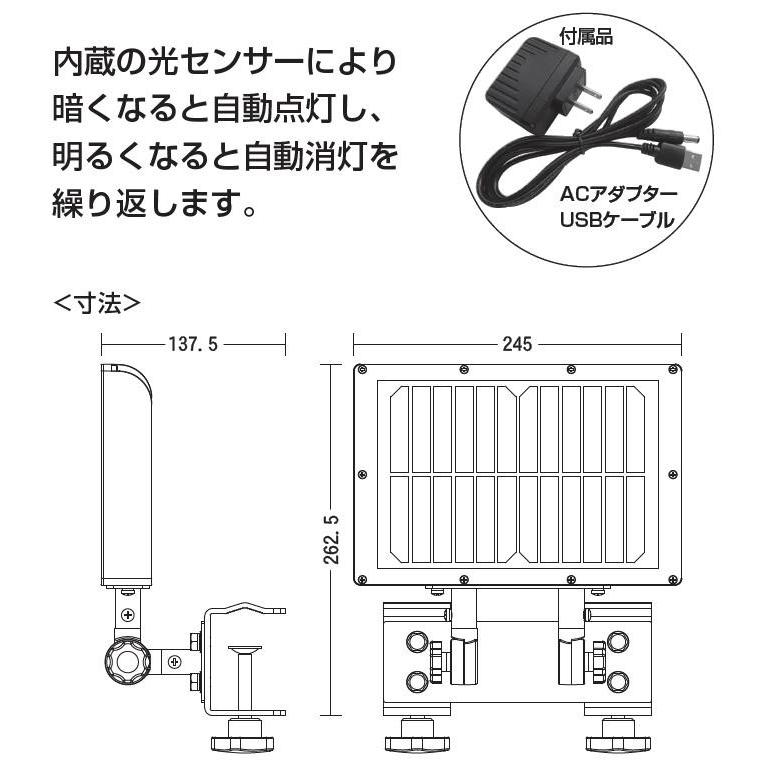 内蔵の光センサーにより暗くなると自動点灯し、明るくなると自動消灯を繰り返します。

付属品

ACアダプター
USBケーブル

<寸法>

137.5

245

262.5