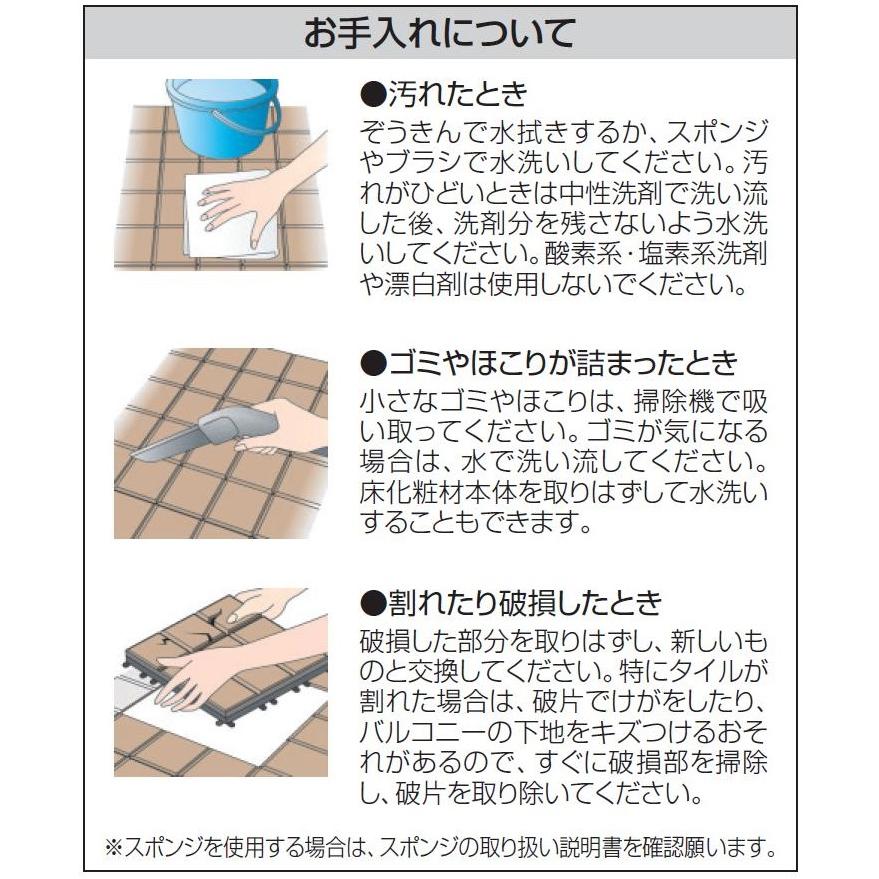 お手入れについて

●汚れたとき
ぞうきんで水拭きするか、スポンジやブラシで水洗いしてください。汚れがひどいときは中性洗剤で洗い流した後、洗剤分を残さないよう水洗いしてください。酸素系・塩素系洗剤や漂白剤は使用しないでください。

●ゴミやほこりが詰まったとき
小さなゴミやほこりは、掃除機で吸い取ってください。ゴミが気になる場合は、水で洗い流してください。床化粧材本体を取りはずして水洗いすることもできます。

●割れたり破損したとき
破損した部分を取りはずし、新しいものと交換してください。特にタイルが割れた場合は、破片でけがをしたり、バルコニーの下地をキズつけるおそれがあるので、すぐに破損部を掃除し、破片を取り除いてください。

※スポンジを使用する場合は、スポンジの取り扱い説明書を確認願います。