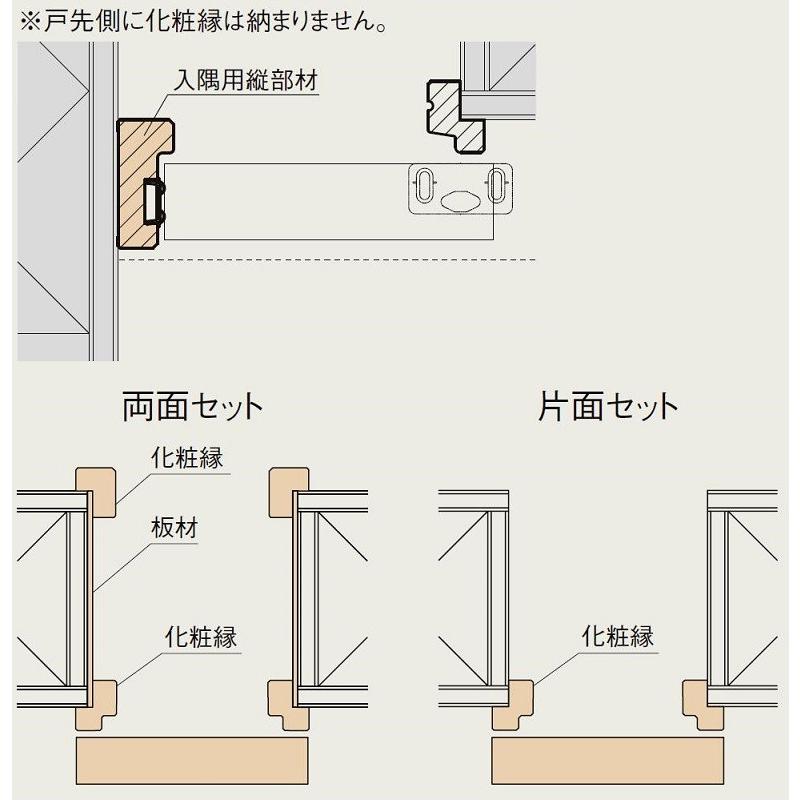 ※戸先側に化粧縁は納まりません。

入隅用縦部材

両面セット

化粧縁

板材

化粧縁

片面セット

化粧縁