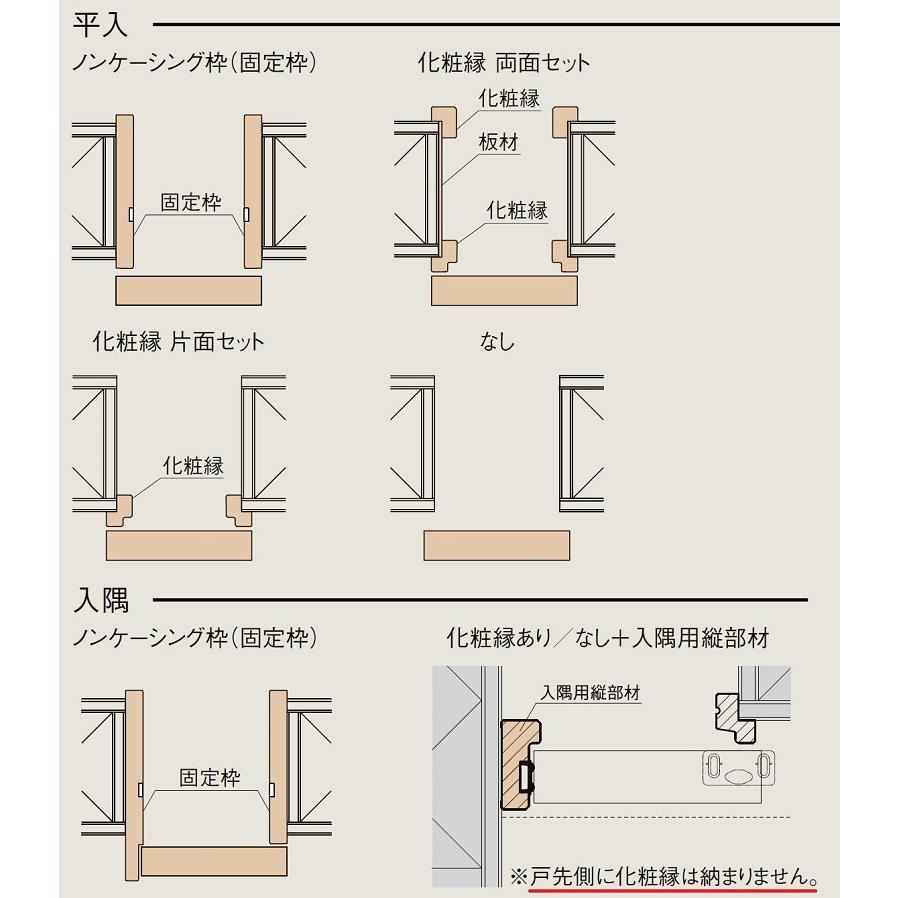 平入

ノンケーシング枠(固定枠)

固定枠

化粧縁 両面セット

化粧縁

板材

化粧縁

化粧縁 片面セット

化粧縁

なし

入隅

ノンケーシング枠(固定枠)

固定枠

化粧縁あり/なし+入隅用縦部材

入隅用縦部材

※戸先側に化粧縁は納まりません。