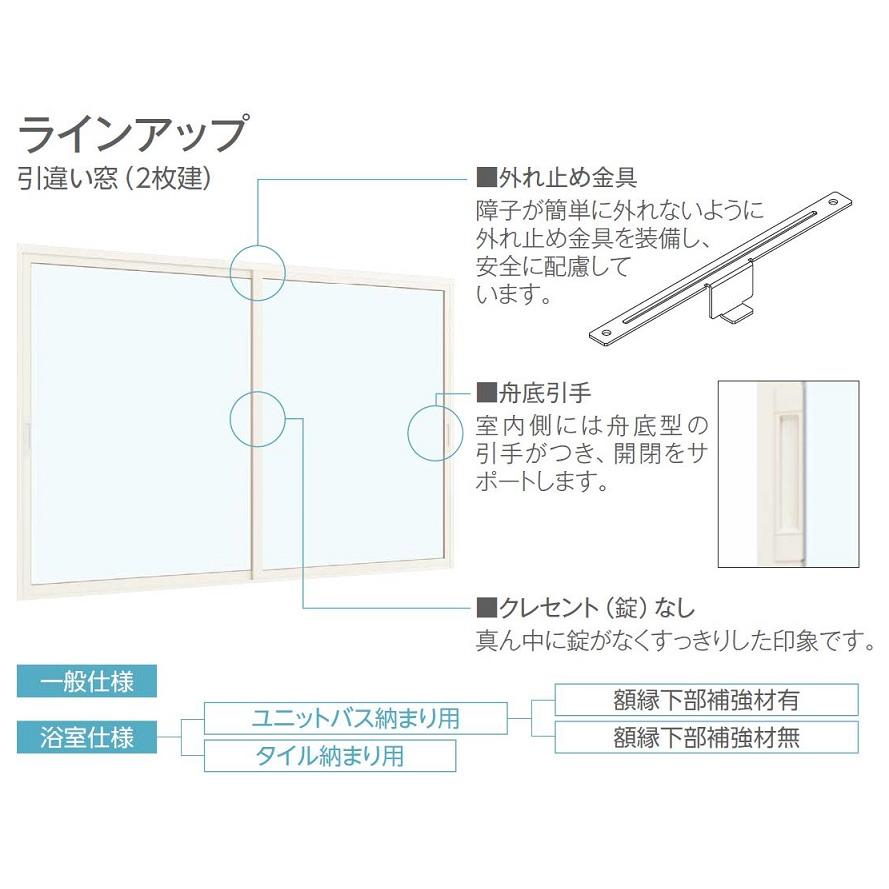 ラインアップ
引違い窓（2枚建）

■外れ止め金具
障子が簡単に外れないように外れ止め金具を装備し、安全に配慮しています。

■舟底引手
室内側には舟底型の引手がつき、開閉をサポートします。

■クレセント（錠）なし
真ん中に錠がなくすっきりした印象です。

一般仕様

浴室仕様

ユニットバス納まり用

タイル納まり用

額縁下部補強材有

額縁下部補強材無