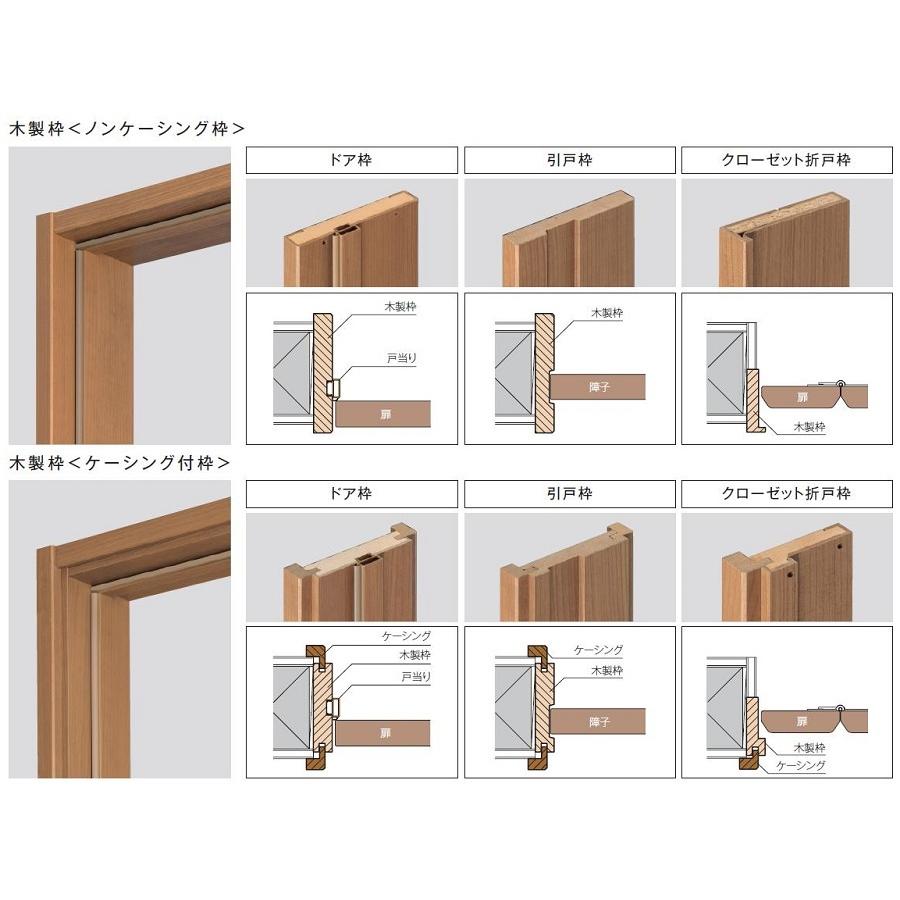 木製枠＜ノンケーシング枠＞

ドア枠

木製枠
戸当り
扉

引戸枠

木製枠
障子

クローゼット折戸枠

扉
木製枠

木製枠＜ケーシング付枠＞

ドア枠

ケーシング
木製枠
戸当り
扉

引戸枠

ケーシング
木製枠
障子

クローゼット折戸枠

扉
木製枠
ケーシング