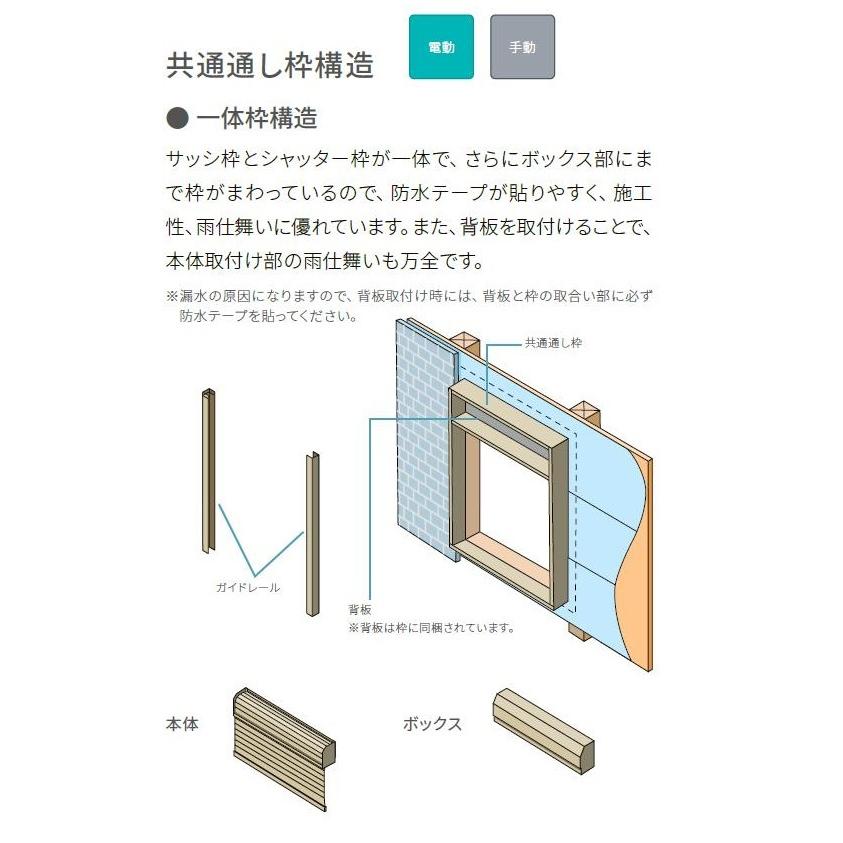 共通通し枠構造

電動

手動

● 一体枠構造

サッシ枠とシャッター枠が一体で、さらにボックス部にまで枠がまわっているので、防水テープが貼りやすく、施工性、雨仕舞いに優れています。また、背板を取付けることで、本体取付け部の雨仕舞いも万全です。

※漏水の原因になりますので、背板取付け時には、背板と枠の取合い部に必ず防水テープを貼ってください。

共通通し枠

ガイドレール

背板
※背板は枠に同梱されています。

本体

ボックス