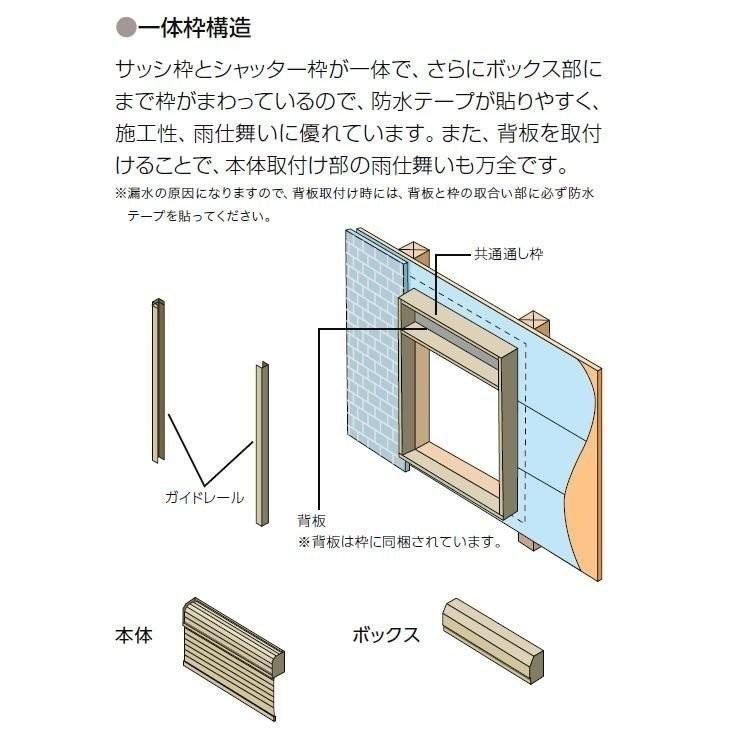 ●一体枠構造

サッシ枠とシャッター枠が一体で、さらにボックス部にまで枠がまわっているので、防水テープが貼りやすく、施工性、雨仕舞いに優れています。また、背板を取付けることで、本体取付け部の雨仕舞いも万全です。

※漏水の原因になりますので、背板取付け時には、背板と枠の取合い部に必ず防水テープを貼ってください。

共通通し枠

ガイドレール

背板
※背板は枠に同梱されています。

本体

ボックス