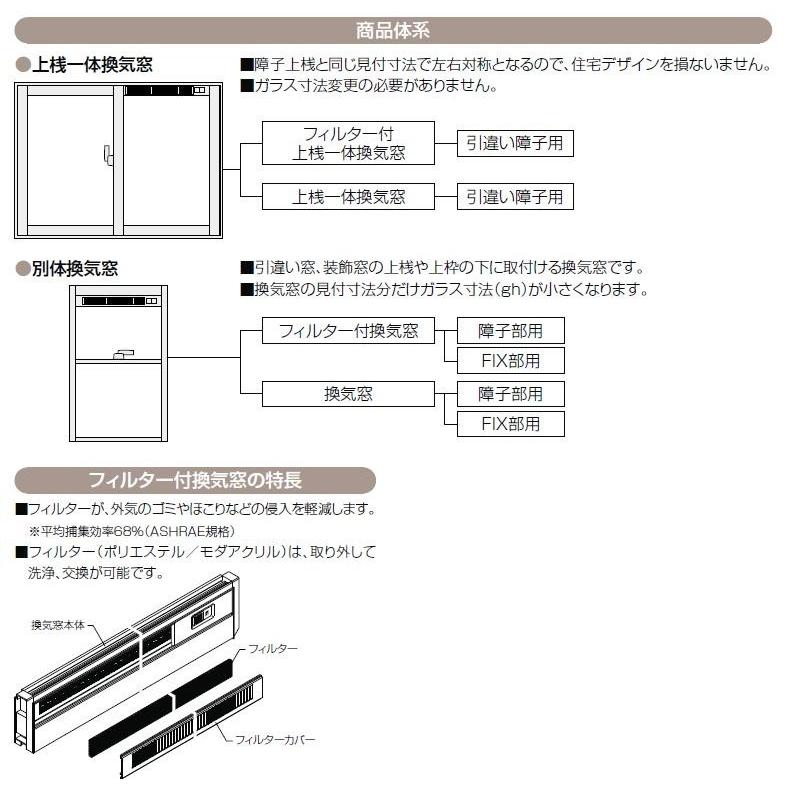 商品体系

●上桟一体換気窓

■障子上桟と同じ見付寸法で左右対称となるので、住宅デザインを損ないません。
■ガラス寸法変更の必要がありません。

フィルター付
上桟一体換気窓

引違い障子用

上桟一体換気窓

引違い障子用

●別体換気窓

■引違い窓、装飾窓の上桟や上枠の下に取付ける換気窓です。
■換気窓の見付寸法分だけガラス寸法(gh)が小さくなります。

フィルター付換気窓

障子部用

FIX部用

換気窓

障子部用

FIX部用

フィルター付換気窓の特長

■フィルターが、外気のゴミやほこりなどの侵入を軽減します。
※平均捕集効率68%(ASHRAE規格)
■フィルター(ポリエステル/モダアクリル)は、取り外して洗浄、交換が可能です。

換気窓本体

フィルター

フィルターカバー