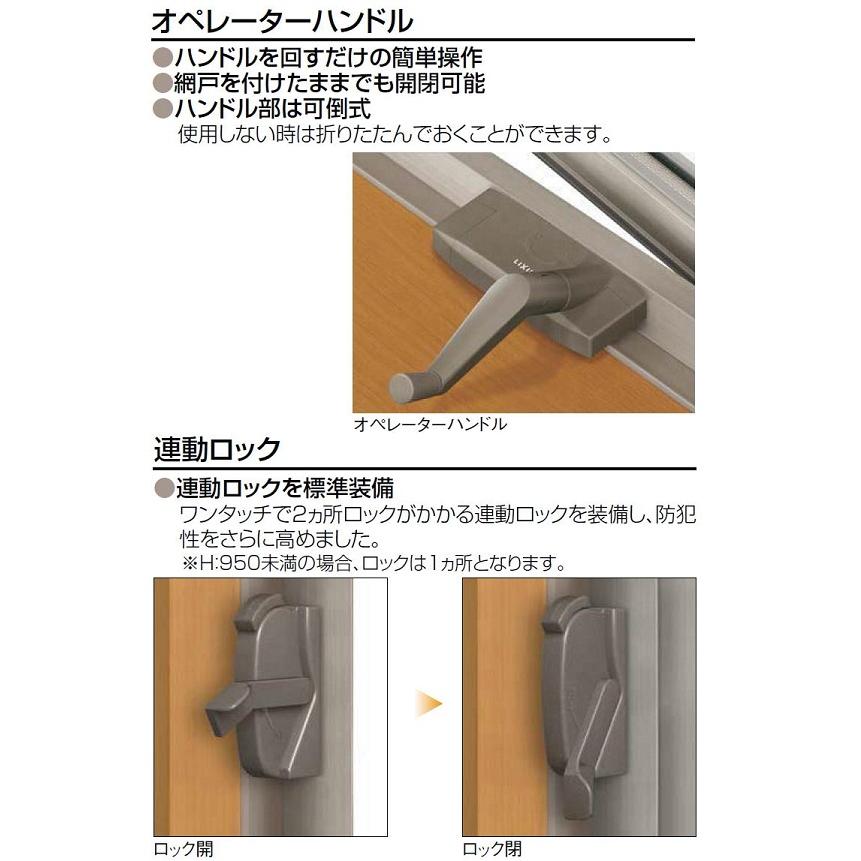 オペレーターハンドル

●ハンドルを回すだけの簡単操作
●網戸を付けたままでも開閉可能
●ハンドル部は可倒式
使用しない時は折りたたんでおくことができます。

LIXIL

オペレーターハンドル

連動ロック

●連動ロックを標準装備
ワンタッチで2ヵ所ロックがかかる連動ロックを装備し、防犯性をさらに高めました。
※H:950未満の場合、ロックは1ヵ所となります。

ロック開

ロック閉