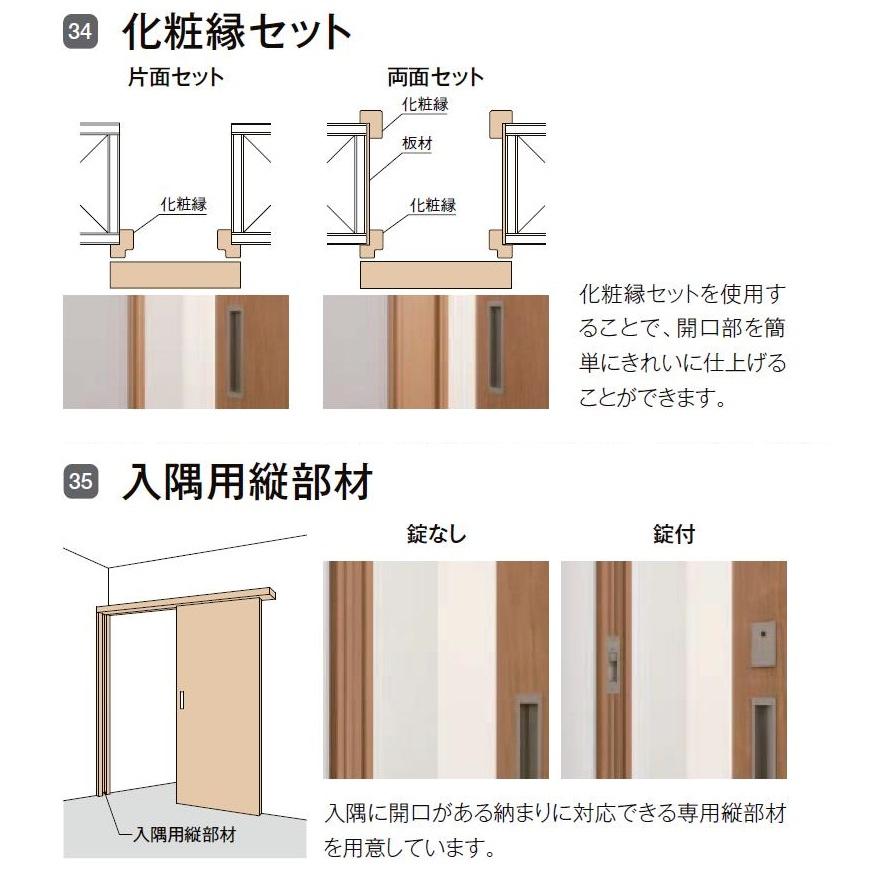 34 化粧縁セット

片面セット

化粧縁

両面セット

化粧縁

板材

化粧縁

化粧縁セットを使用することで、開口部を簡単にきれいに仕上げることができます。

35 入隅用縦部材

入隅用縦部材

錠なし

錠付

入隅に開口がある納まりに対応できる専用縦部材を用意しています。