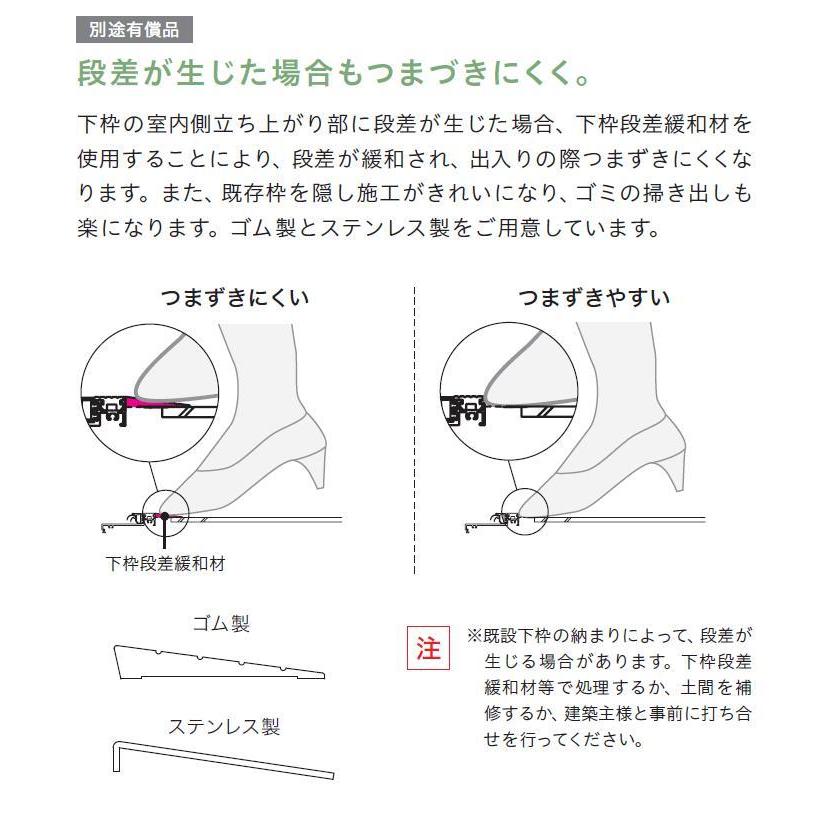 別途有償品

段差が生じた場合もつまづきにくく。

下枠の室内側立ち上がり部に段差が生じた場合、下枠段差緩和材を使用することにより、段差が緩和され、出入りの際つまずきにくくなります。また、既存枠を隠し施工がきれいになり、ゴミの掃き出しも楽になります。ゴム製とステンレス製をご用意しています。

つまずきにくい

下枠段差緩和材

つまずきやすい

ゴム製

ステンレス製

注 ※既設下枠の納まりによって、段差が生じる場合があります。下枠段差緩和材等で処理するか、土間を補修するか、建築主様と事前に打ち合せを行ってください。