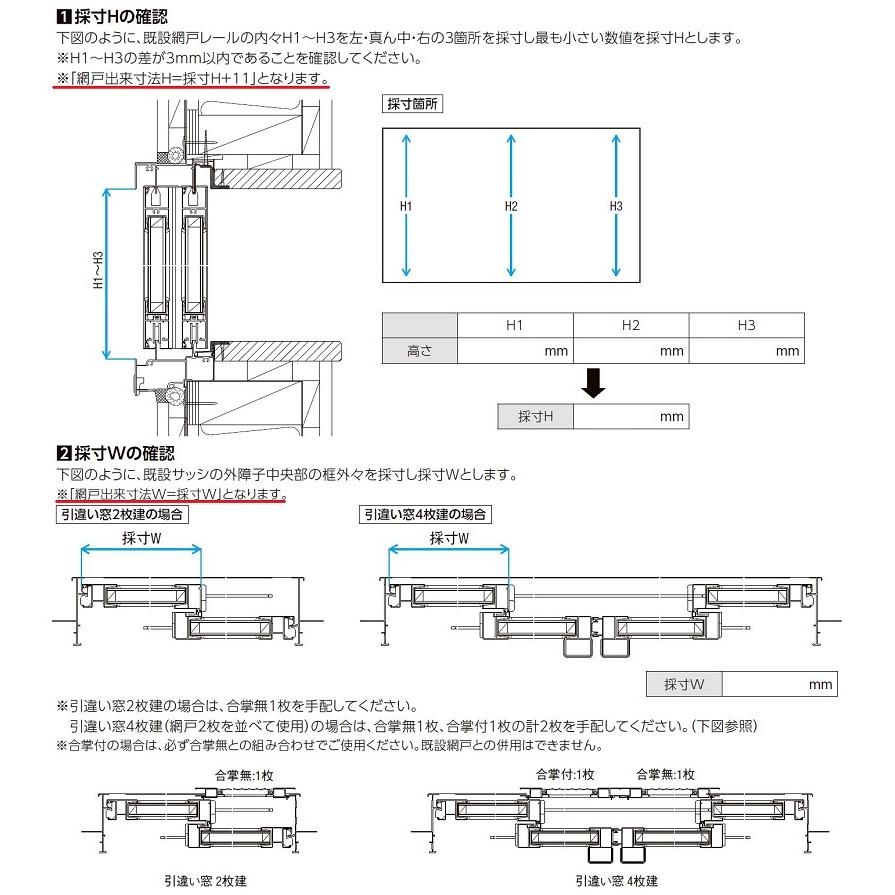 1 採寸Hの確認
下図のように、既設網戸レールの内々H1～H3を左・真ん中・右の3箇所を採寸し最も小さい数値を採寸Hとします。
※H1～H3の差が3mm以内であることを確認してください。
※「網戸出来寸法H=採寸H+11」となります。

H1～H3

採寸箇所

H1
H2
H3

|  | H1 | H2 | H3 |
|---|---|---|---|
| 高さ | mm | mm | mm |

| 採寸H | mm |
|---|---|

2 採寸Wの確認
下図のように、既設サッシの外障子中央部の框外々を採寸し採寸Wとします。
※「網戸出来寸法W=採寸W」となります。

引違い窓2枚建の場合

採寸W

引違い窓4枚建の場合

採寸W

| 採寸W | mm |
|---|---|

※引違い窓2枚建の場合は、合掌無1枚を手配してください。
引違い窓4枚建(網戸2枚を並べて使用)の場合は、合掌無1枚、合掌付1枚の計2枚を手配してください。(下図参照)
※合掌付の場合は、必ず合掌無との組み合わせでご使用ください。既設網戸との併用はできません。

合掌無:1枚

引違い窓 2枚建

合掌付:1枚
合掌無:1枚

引違い窓 4枚建