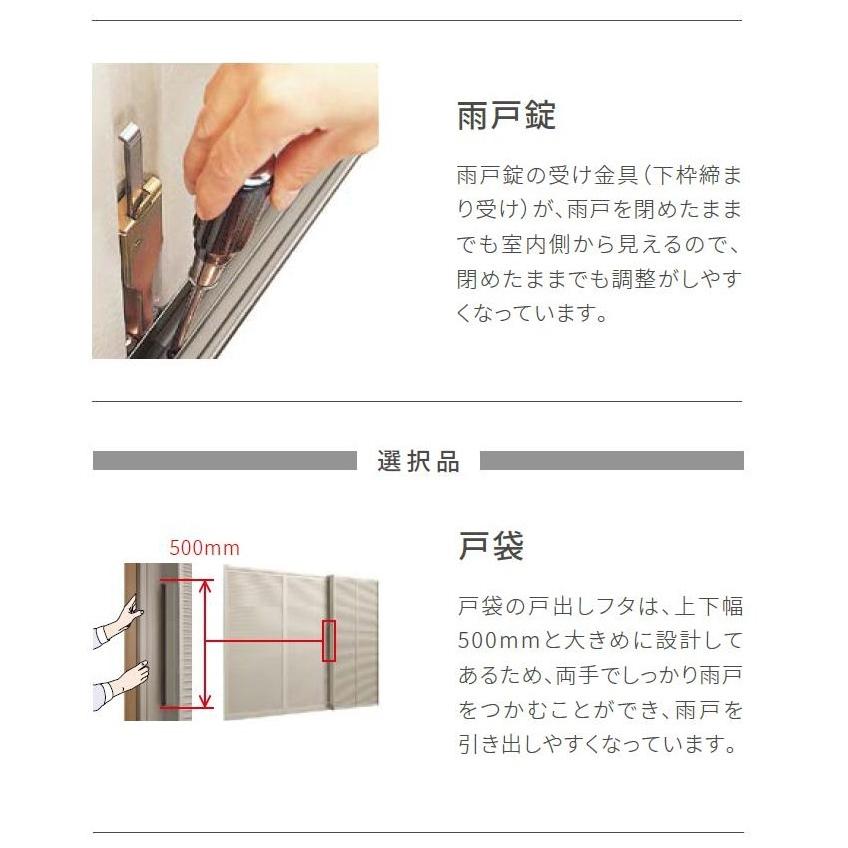 雨戸錠

雨戸錠の受け金具（下枠締まり受け）が、雨戸を閉めたままでも室内側から見えるので、閉めたままでも調整がしやすくなっています。

選択品

500mm

戸袋

戸袋の戸出しフタは、上下幅500mmと大きめに設計してあるため、両手でしっかり雨戸をつかむことができ、雨戸を引き出しやすくなっています。