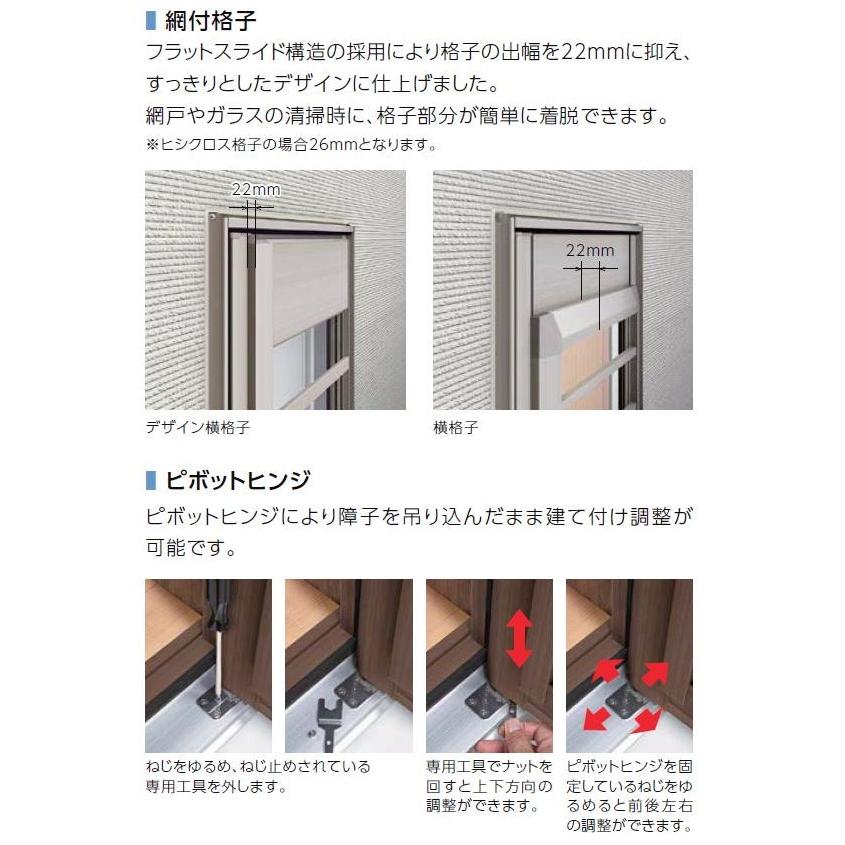 網付格子

フラットスライド構造の採用により格子の出幅を22mmに抑え、すっきりとしたデザインに仕上げました。

網戸やガラスの清掃時に、格子部分が簡単に着脱できます。

※ヒシクロス格子の場合26mmとなります。

22mm

22mm

デザイン横格子

横格子

ピボットヒンジ

ピボットヒンジにより障子を吊り込んだまま建て付け調整が可能です。

ねじをゆるめ、ねじ止めされている専用工具を外します。

専用工具でナットを回すと上下方向の調整ができます。

ピボットヒンジを固定しているねじをゆるめると前後左右の調整ができます。