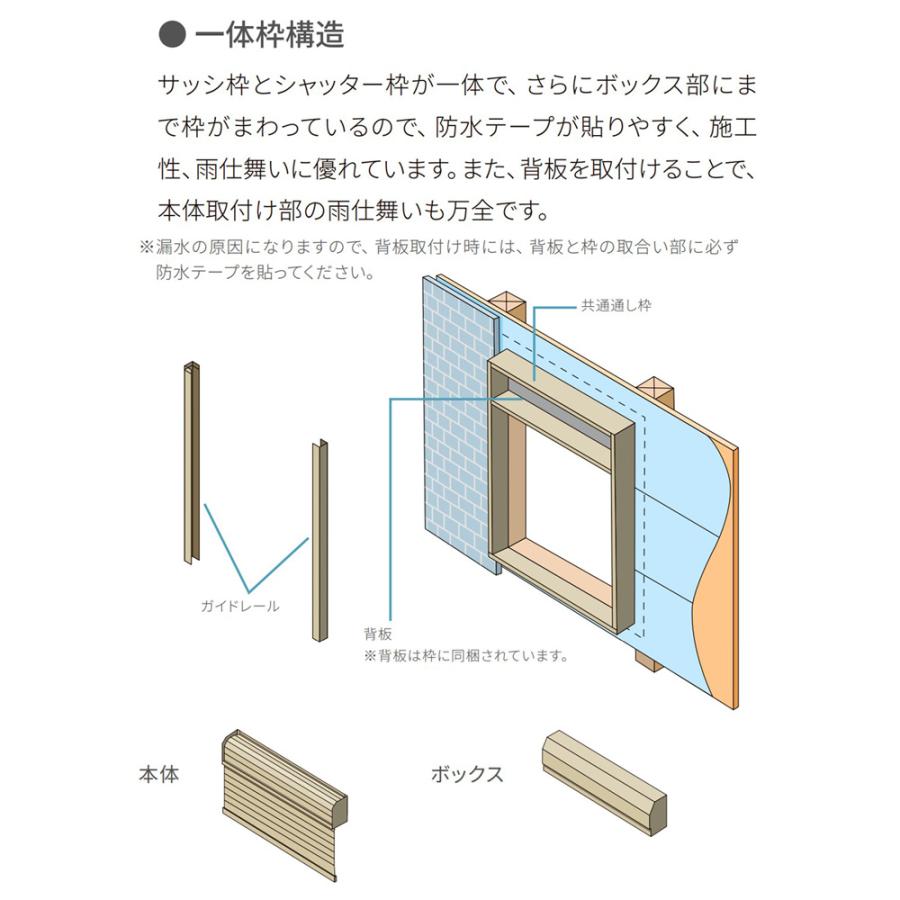 ● 一体枠構造

サッシ枠とシャッター枠が一体で、さらにボックス部にまで枠がまわっているので、防水テープが貼りやすく、施工性、雨仕舞いに優れています。また、背板を取付けることで、本体取付け部の雨仕舞いも万全です。

※漏水の原因になりますので、背板取付け時には、背板と枠の取合い部に必ず防水テープを貼ってください。

共通通し枠

ガイドレール

背板
※背板は枠に同梱されています。

本体

ボックス