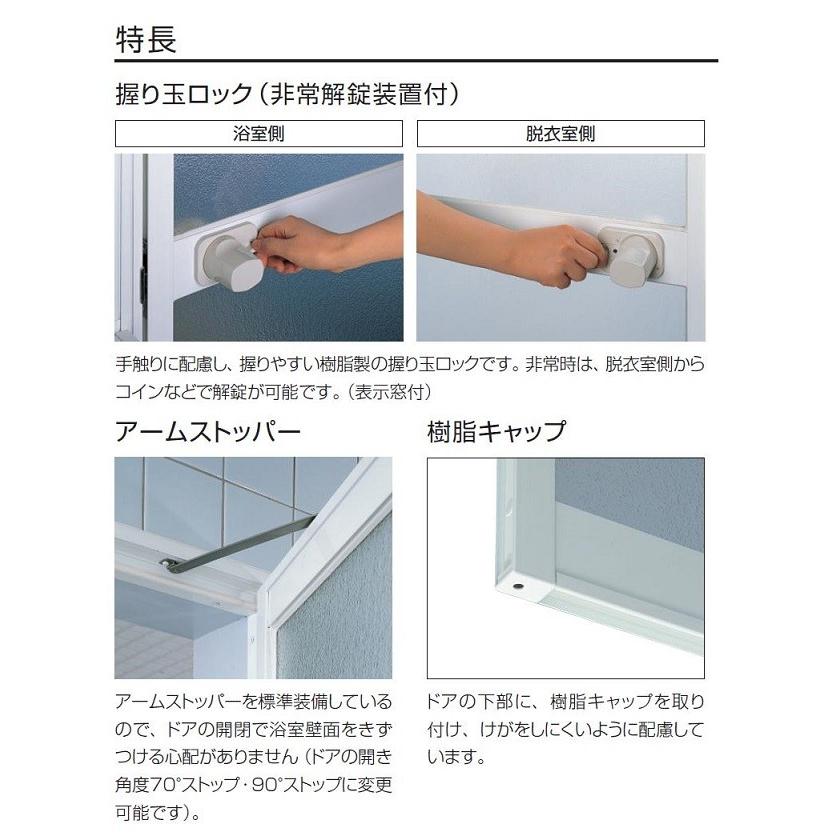 特長

握り玉ロック（非常解錠装置付）

浴室側

脱衣室側

手触りに配慮し、握りやすい樹脂製の握り玉ロックです。非常時は、脱衣室側からコインなどで解錠が可能です。（表示窓付）

アームストッパー

アームストッパーを標準装備しているので、ドアの開閉で浴室壁面をきずつける心配がありません（ドアの開き角度70°ストップ・90°ストップに変更可能です）。

樹脂キャップ

ドアの下部に、樹脂キャップを取り付け、けがをしにくいように配慮しています。