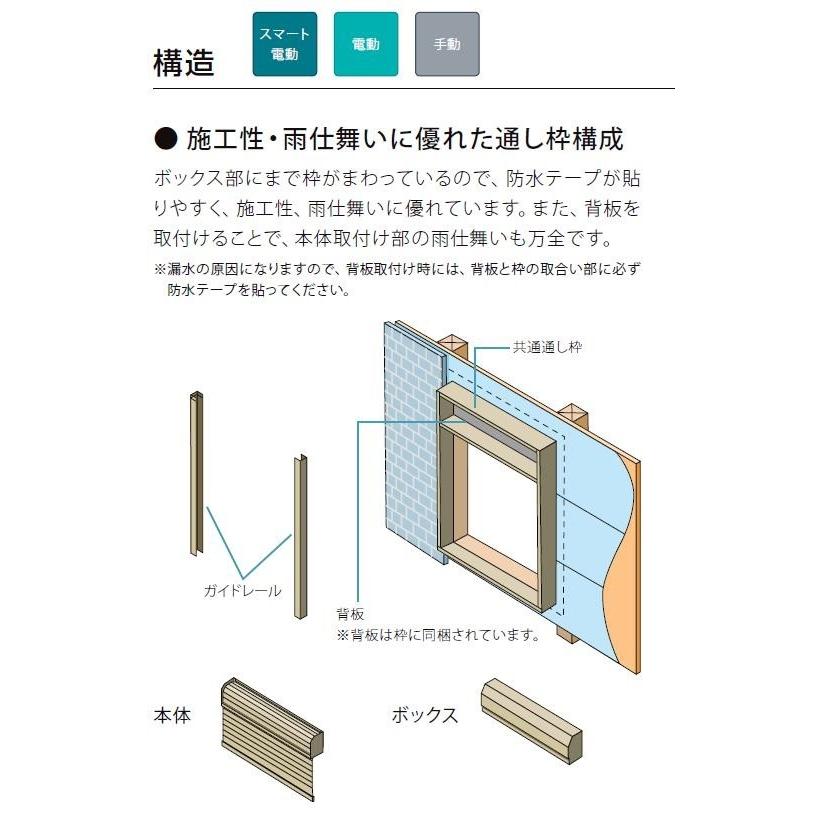 構造

スマート電動

電動

手動

● 施工性・雨仕舞いに優れた通し枠構成

ボックス部にまで枠がまわっているので、防水テープが貼りやすく、施工性、雨仕舞いに優れています。また、背板を取付けることで、本体取付け部の雨仕舞いも万全です。

※漏水の原因になりますので、背板取付け時には、背板と枠の取合い部に必ず防水テープを貼ってください。

共通通し枠

ガイドレール

背板
※背板は枠に同梱されています。

本体

ボックス