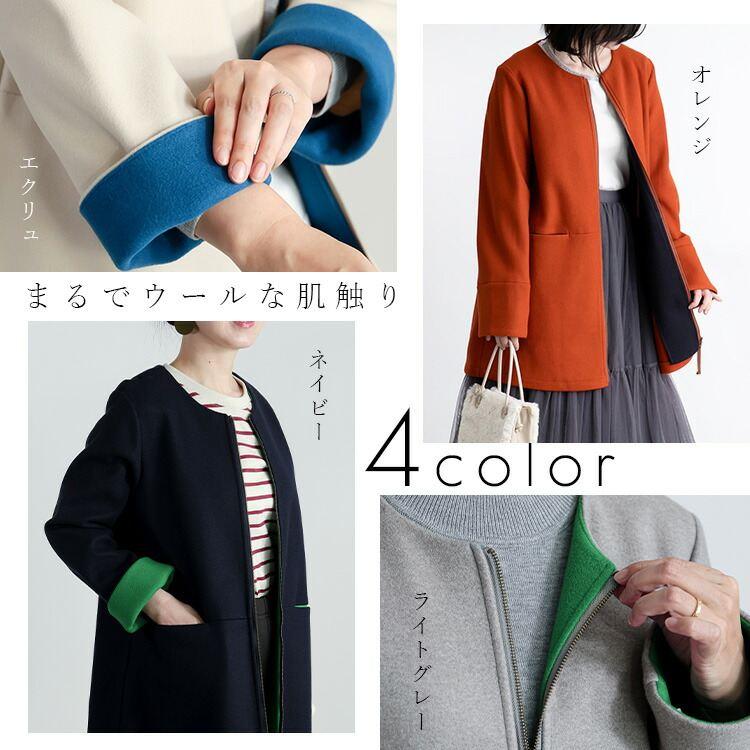 エクリュ

オレンジ

まるでウールな肌触り

ネイビー

4color

ライトグレー