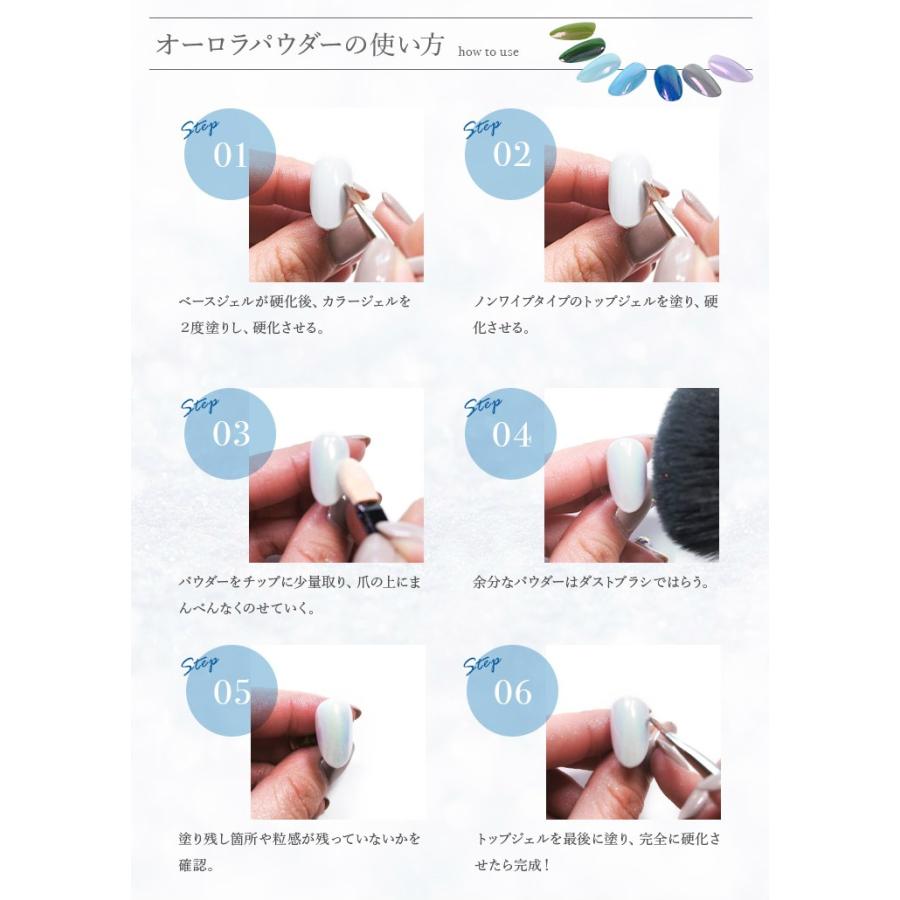 オーロラパウダーの使い方 how to use

Step 01

ベースジェルが硬化後、カラージェルを２度塗りし、硬化させる。

Step 02

ノンワイプタイプのトップジェルを塗り、硬化させる。

Step 03

パウダーをチップに少量取り、爪の上にまんべんなくのせていく。

Step 04

余分なパウダーはダストブラシではらう。

Step 05

塗り残し箇所や粒感が残っていないかを確認。

Step 06

トップジェルを最後に塗り、完全に硬化させたら完成！