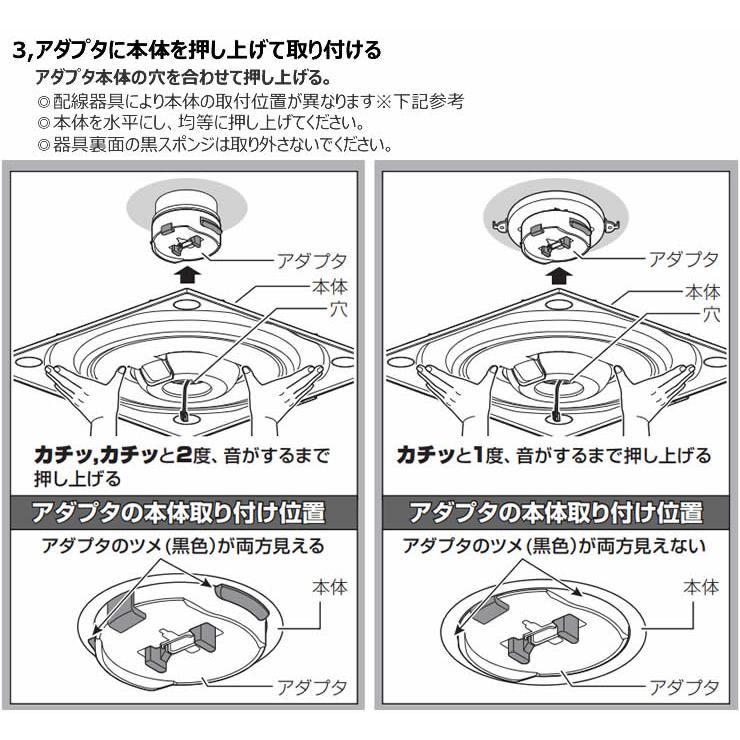 3,アダプタに本体を押し上げて取り付ける

アダプタ本体の穴を合わせて押し上げる。

◎配線器具により本体の取付位置が異なります※下記参考
◎本体を水平にし、均等に押し上げてください。
◎器具裏面の黒スポンジは取り外さないでください。

アダプタ
本体
穴

カチッ,カチッと2度、音がするまで押し上げる

アダプタの本体取り付け位置

アダプタのツメ(黒色)が両方見える

本体
アダプタ

アダプタ
本体
穴

カチッと1度、音がするまで押し上げる

アダプタの本体取り付け位置

アダプタのツメ(黒色)が両方見えない

本体
アダプタ