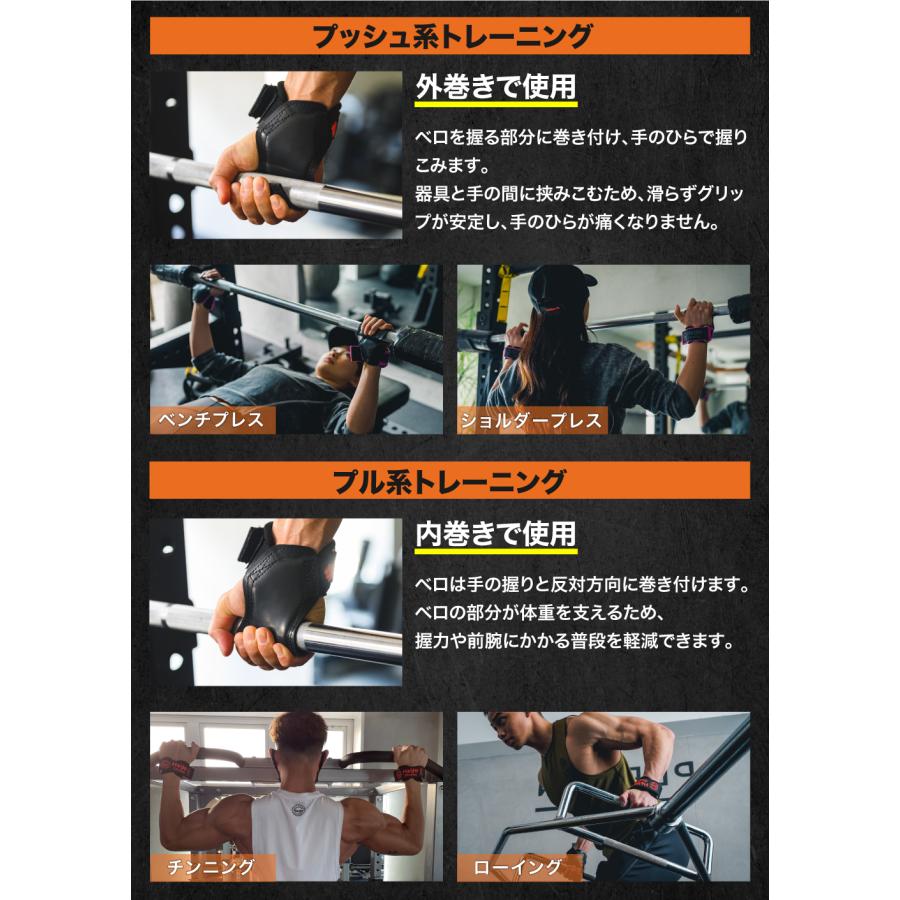 プッシュ系トレーニング

外巻きで使用

ベロを握る部分に巻き付け、手のひらで握りこみます。
器具と手の間に挟みこむため、滑らずグリップが安定し、手のひらが痛くなりません。

ベンチプレス

ショルダープレス

プル系トレーニング

内巻きで使用

ベロは手の握りと反対方向に巻き付けます。
ベロの部分が体重を支えるため、
握力や前腕にかかる普段を軽減できます。

チンニング

ローイング