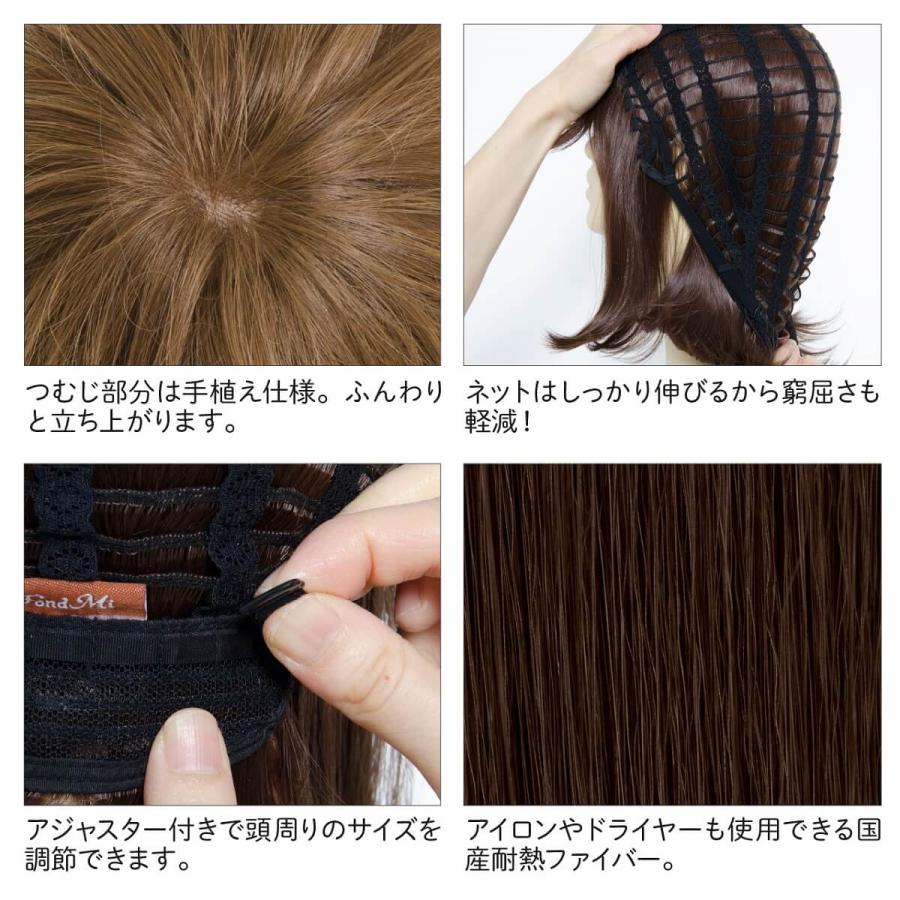 つむじ部分は手植え仕様。ふんわりと立ち上がります。

ネットはしっかり伸びるから窮屈さも軽減！

Fond Mi

アジャスター付きで頭周りのサイズを調節できます。

アイロンやドライヤーも使用できる国産耐熱ファイバー。