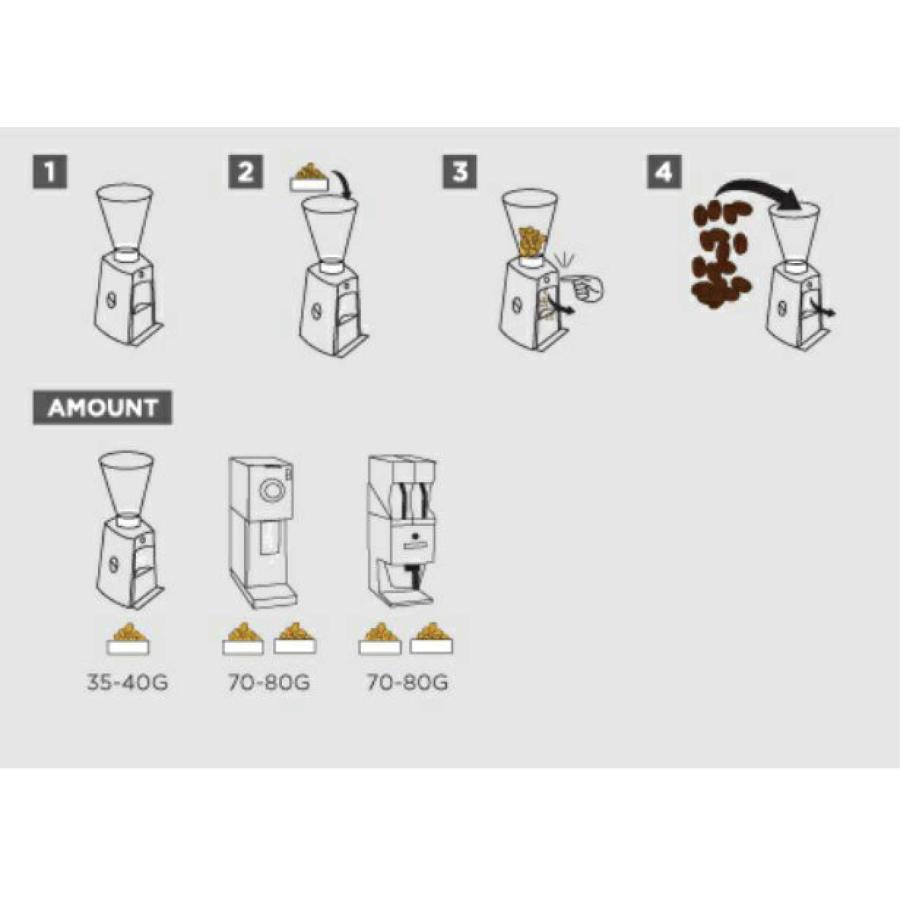 1

2

3

4

AMOUNT

35-40G

70-80G

70-80G