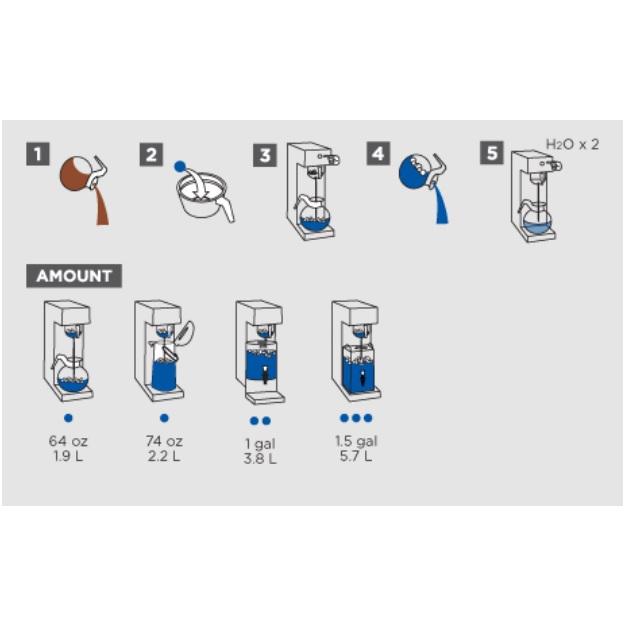 1

2

3

4

5

$H_2O$ x 2

AMOUNT

64 oz
1.9 L

74 oz
2.2 L

1 gal
3.8 L

1.5 gal
5.7 L