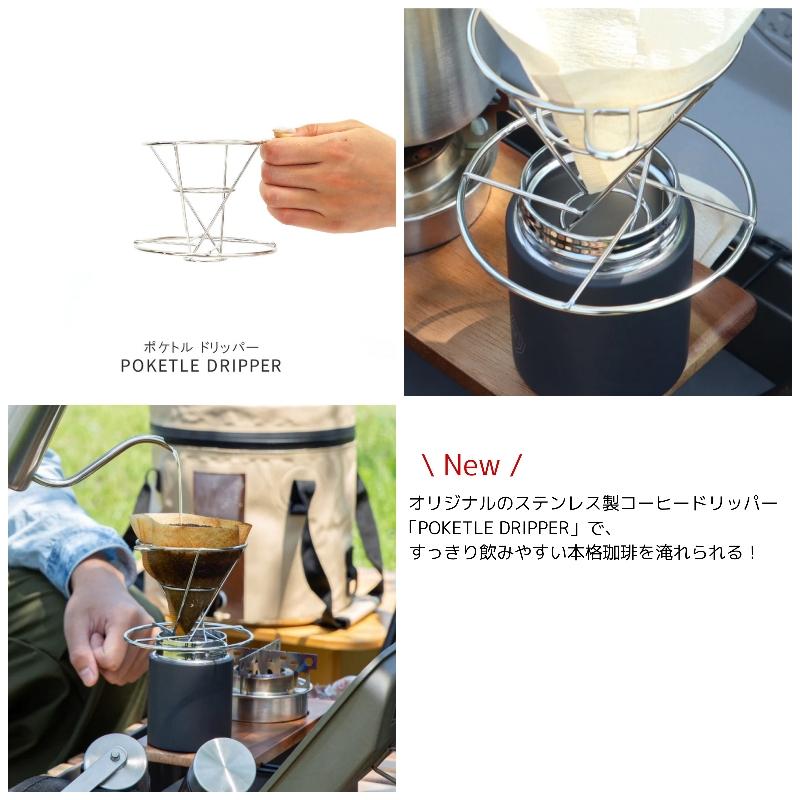 ポケトル ドリッパー
POKETLE DRIPPER

\ New /

オリジナルのステンレス製コーヒードリッパー「POKETLE DRIPPER」で、すっきり飲みやすい本格珈琲を淹れられる！