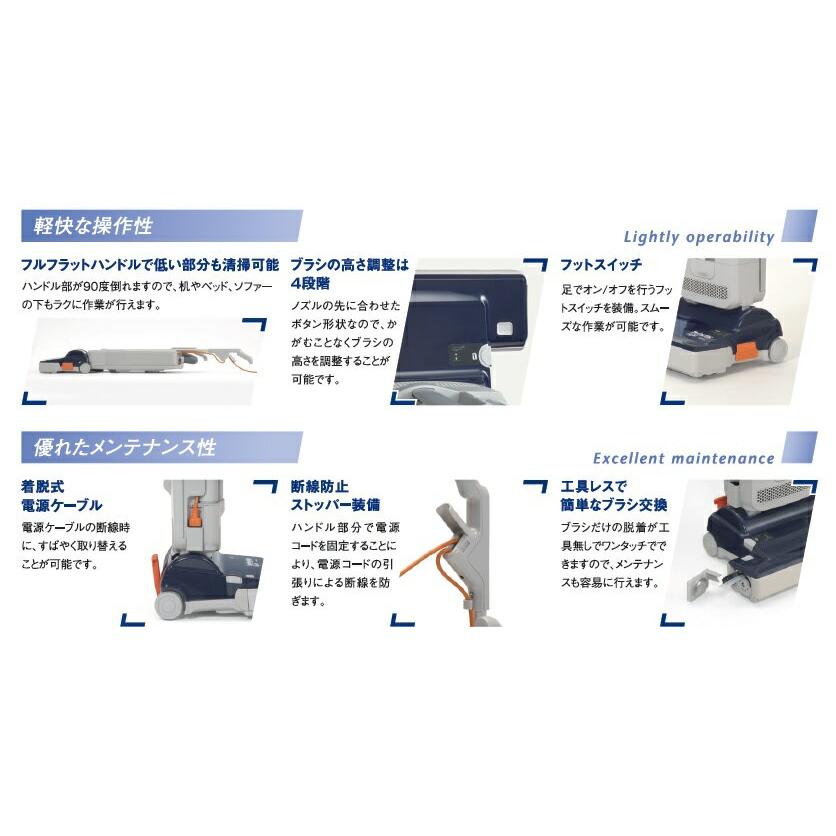 軽快な操作性

Lightly operability

フルフラットハンドルで低い部分も清掃可能

ハンドル部が90度倒れますので、机やベッド、ソファーの下もラクに作業が行えます。

ブラシの高さ調整は4段階

ノズルの先に合わせたボタン形状なので、かがむことなくブラシの高さを調整することが可能です。

フットスイッチ

足でオン/オフを行うフットスイッチを装備。スムーズな作業が可能です。

優れたメンテナンス性

Excellent maintenance

着脱式電源ケーブル

電源ケーブルの断線時に、すばやく取り替えることが可能です。

断線防止ストッパー装備

ハンドル部分で電源コードを固定することにより、電源コードの引張りによる断線を防ぎます。

工具レスで簡単なブラシ交換

ブラシだけの脱着が工具無しでワンタッチでできますので、メンテナンスも容易に行えます。