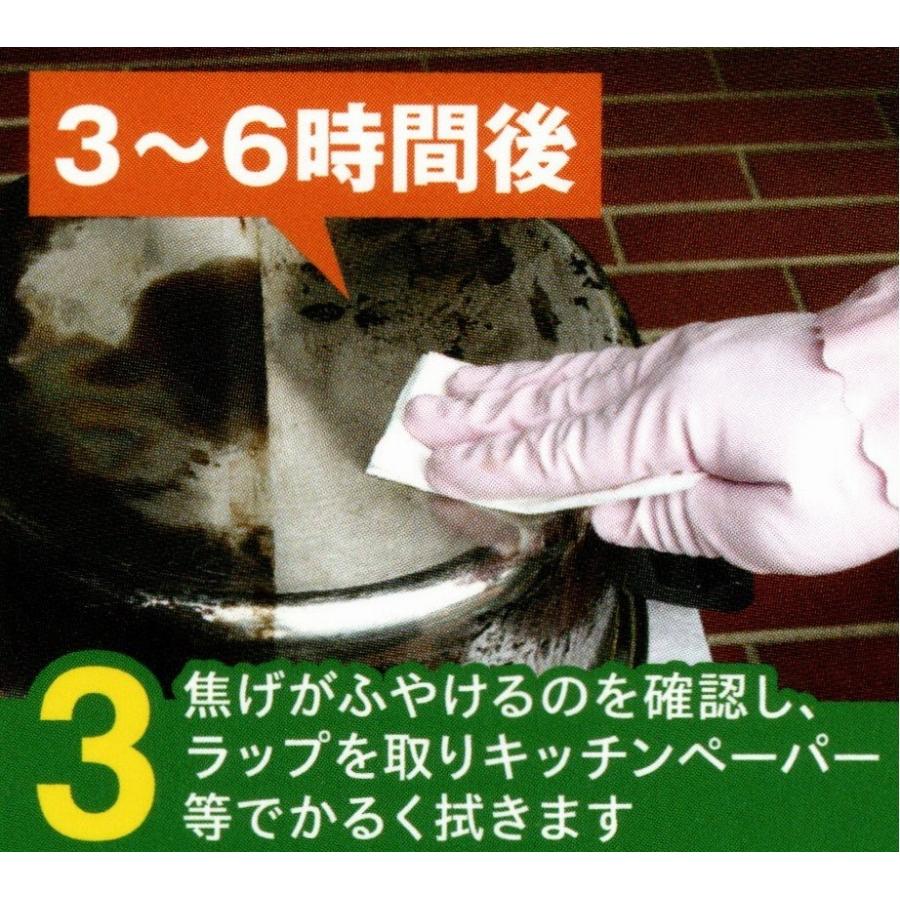 3～6時間後

3 焦げがふやけるのを確認し、ラップを取りキッチンペーパー等でかるく拭きます