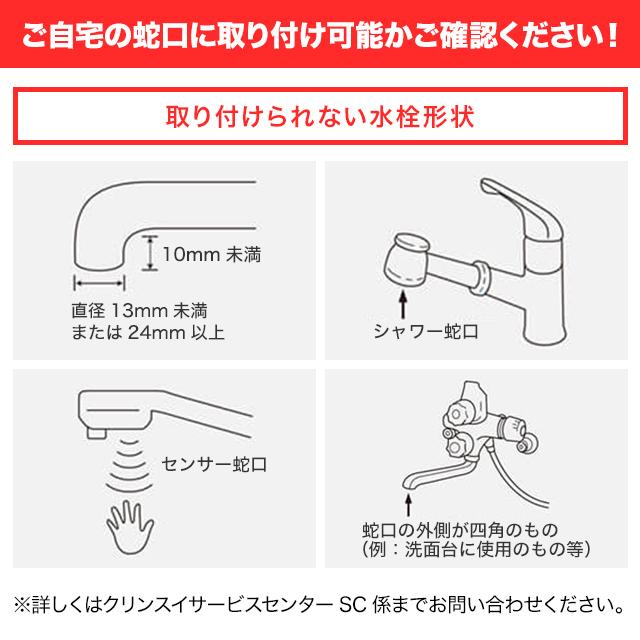 ご自宅の蛇口に取り付け可能かご確認ください！

取り付けられない水栓形状

10mm 未満

直径 13mm 未満
または 24mm 以上

シャワー蛇口

センサー蛇口

蛇口の外側が四角のもの
（例：洗面台に使用のもの等）

※詳しくはクリンスイサービスセンター SC 係までお問い合わせください。