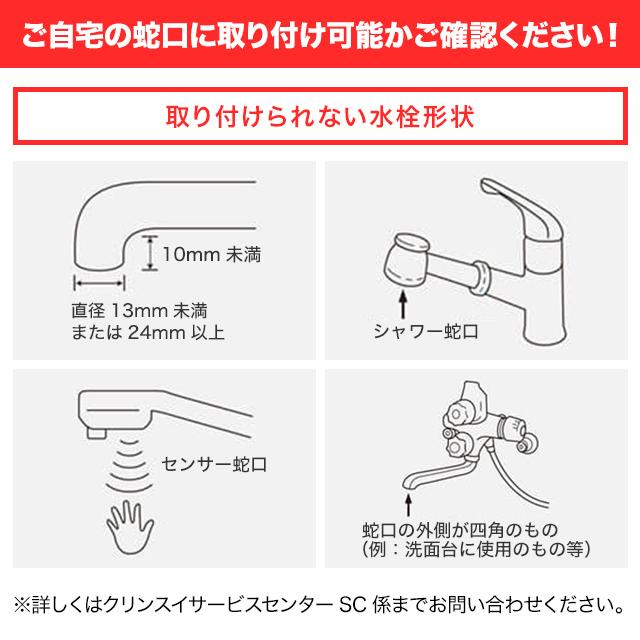 ご自宅の蛇口に取り付け可能かご確認ください！

取り付けられない水栓形状

10mm 未満

直径 13mm 未満
または 24mm 以上

シャワー蛇口

センサー蛇口

蛇口の外側が四角のもの
（例：洗面台に使用のもの等）

※詳しくはクリンスイサービスセンター SC 係までお問い合わせください。